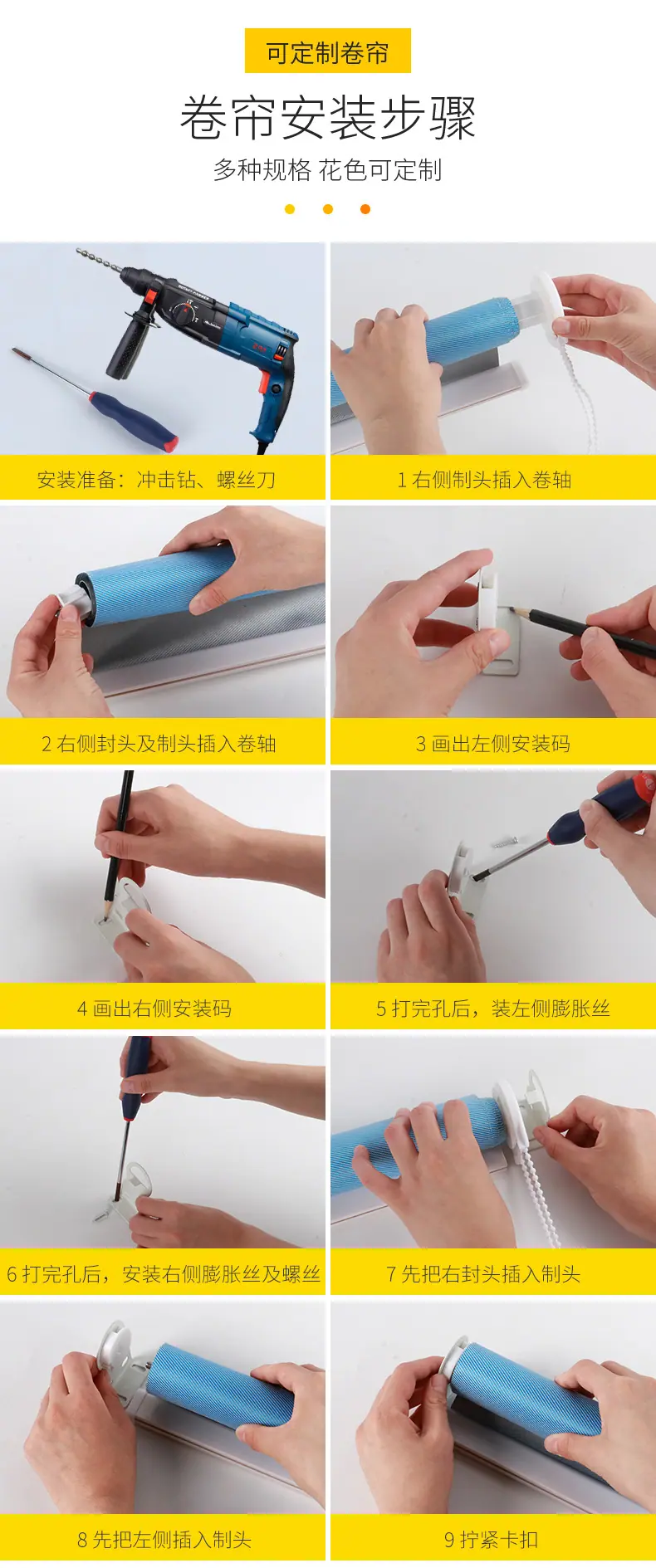 可定制卷帘

卷帘安装步骤

多种规格 花色可定制

安装准备：冲击钻、螺丝刀

1 右侧制头插入卷轴

2 右侧封头及制头插入卷轴

3 画出左侧安装码

4 画出右侧安装码

5 打完孔后，装左侧膨胀丝

6 打完孔后，安装右侧膨胀丝及螺丝

7 先把右封头插入制头

8 先把左侧插入制头

9 拧紧卡扣