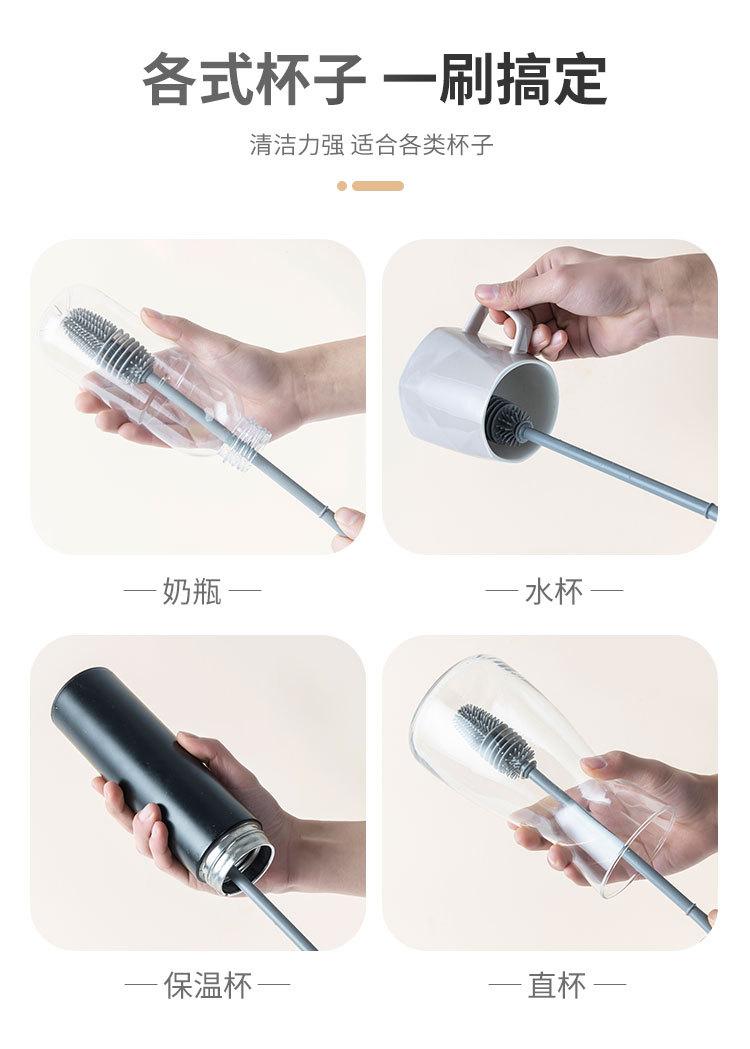 各式杯子 一刷搞定

清洁力强 适合各类杯子

— 奶瓶 —

— 水杯 —

— 保温杯 —

— 直杯 —