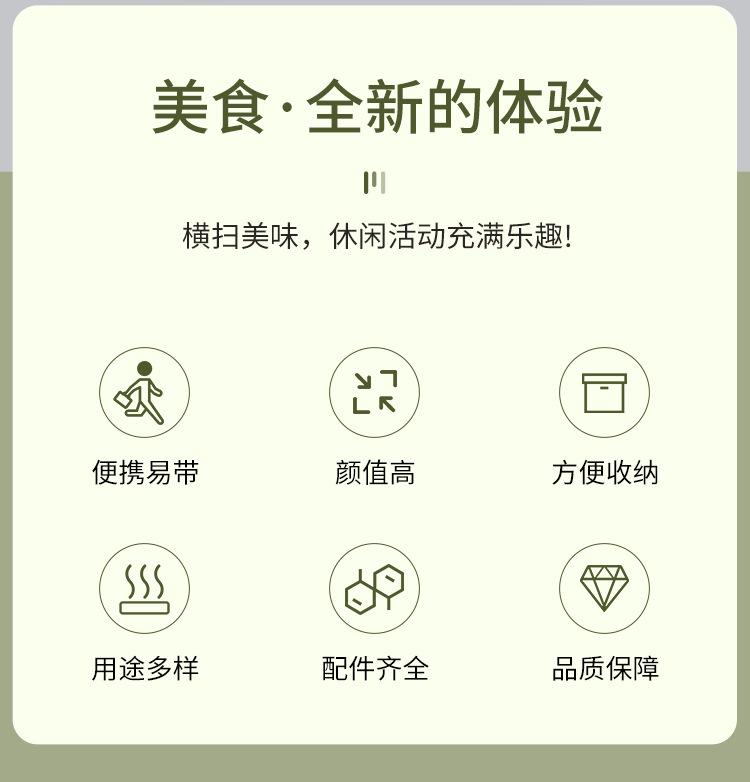 美食·全新的体验

横扫美味，休闲活动充满乐趣!

便携易带

颜值高

方便收纳

用途多样

配件齐全

品质保障