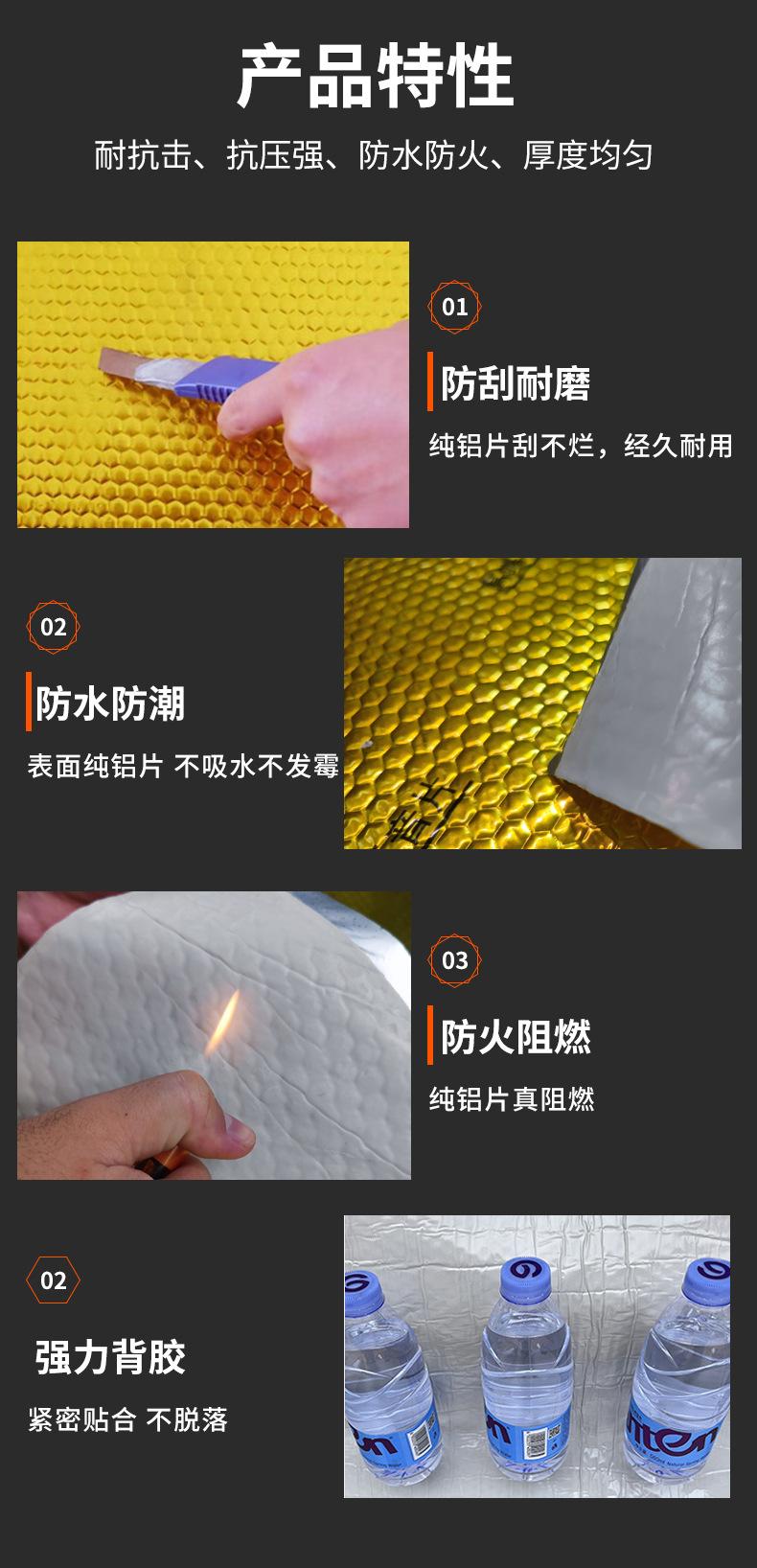 产品特性

耐抗击、抗压强、防水防火、厚度均匀

01

防刮耐磨

纯铝片刮不烂，经久耐用

02

防水防潮

表面纯铝片 不吸水不发霉

03

防火阻燃

纯铝片真阻燃

02

强力背胶

紧密贴合 不脱落