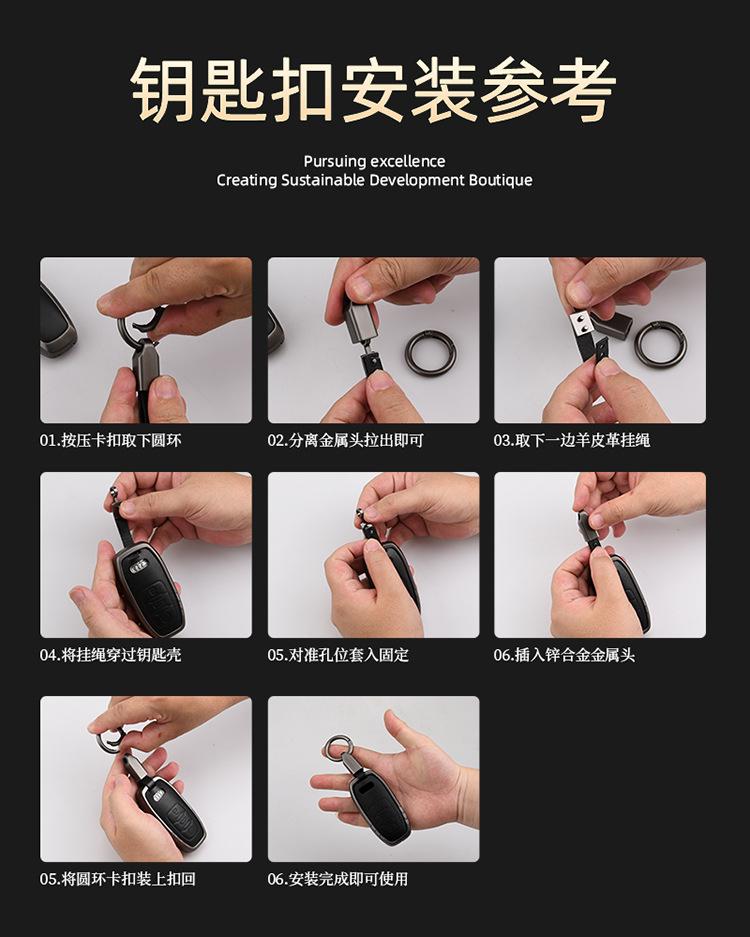 钥匙扣安装参考

Pursuing excellence
Creating Sustainable Development Boutique

01.按压卡扣取下圆环

02.分离金属头拉出即可

03.取下一边羊皮革挂绳

04.将挂绳穿过钥匙壳

05.对准孔位套入固定

06.插入锌合金金属头

05.将圆环卡扣装上扣回

06.安装完成即可使用