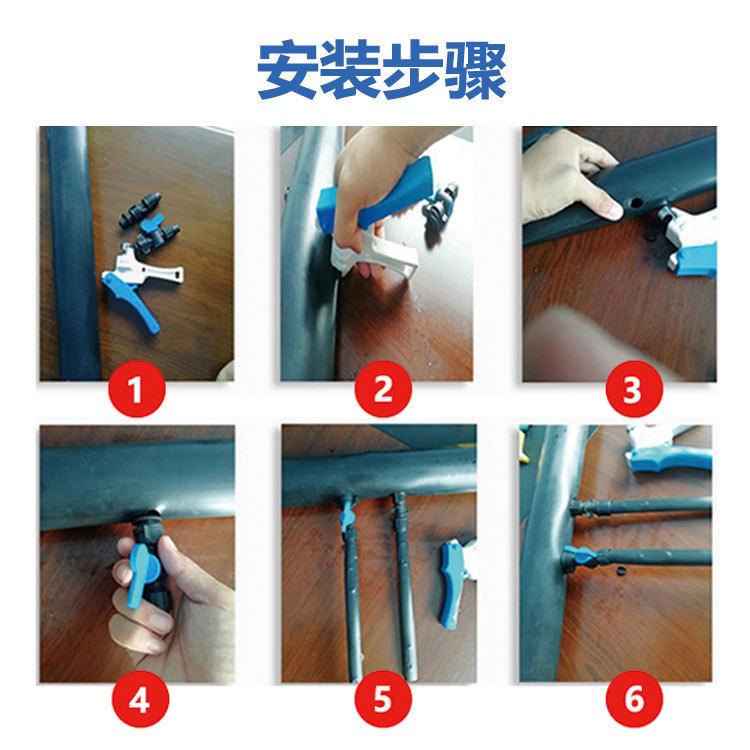 安装步骤

1

2

3

4

5

6