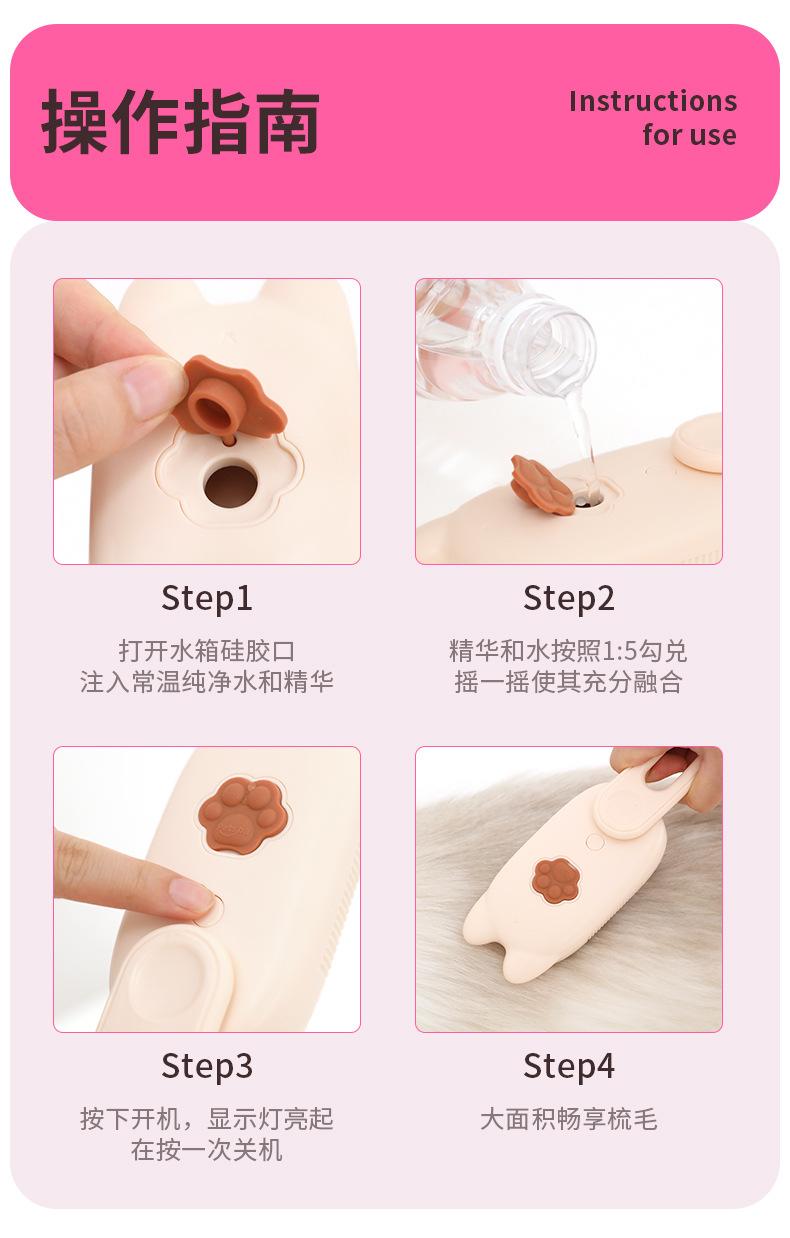 操作指南

Instructions for use

Step1

打开水箱硅胶口
注入常温纯净水和精华

Step2

精华和水按照1:5勾兑
摇一摇使其充分融合

Step3

按下开机，显示灯亮起
在按一次关机

Step4

大面积畅享梳毛