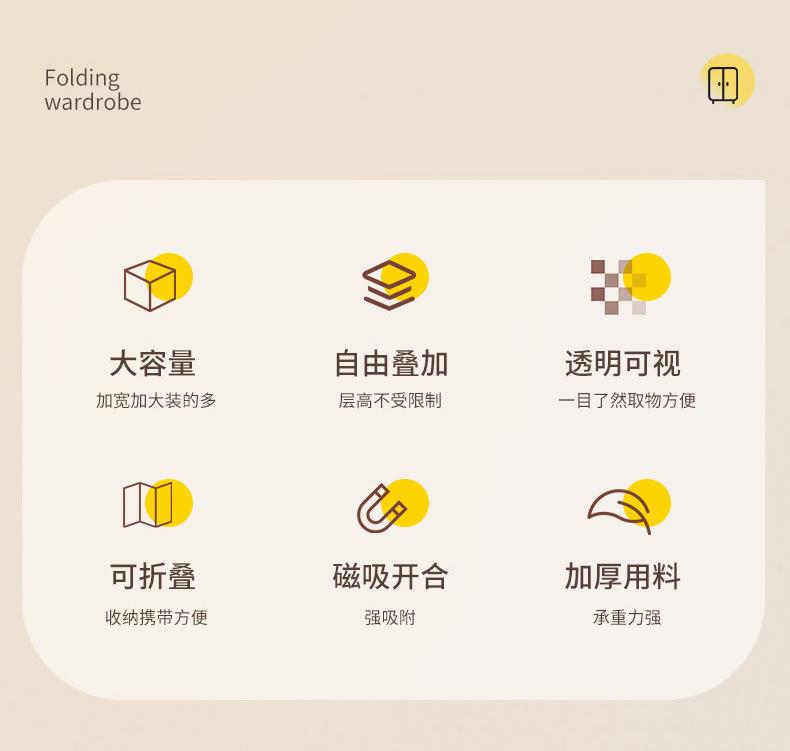 Folding
wardrobe

大容量
加宽加大装的多

自由叠加
层高不受限制

透明可视
一目了然取物方便

可折叠
收纳携带方便

磁吸开合
强吸附

加厚用料
承重力强