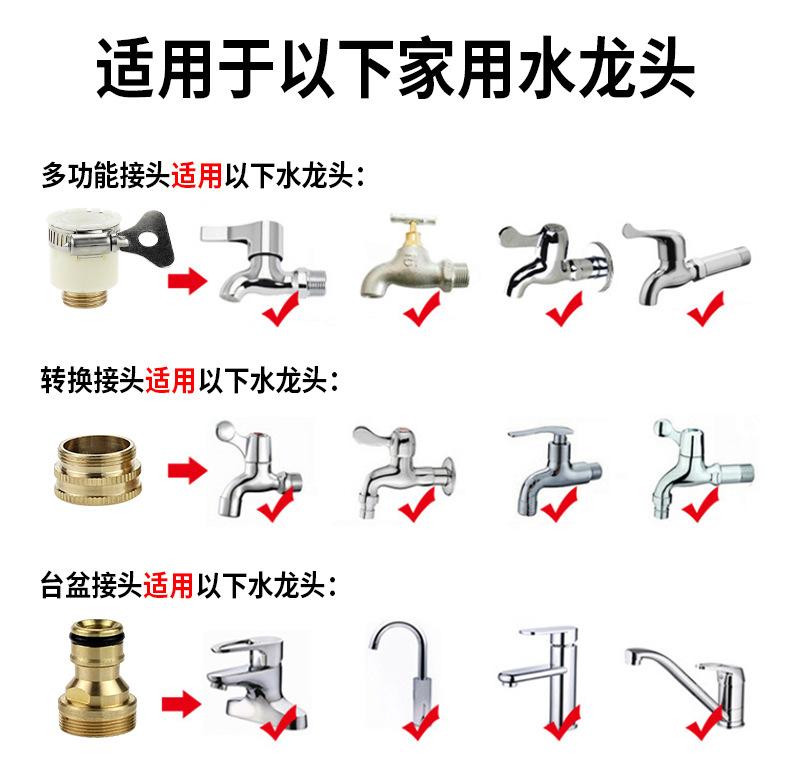 适用于以下家用水龙头

多功能接头适用以下水龙头：

转换接头适用以下水龙头：

台盆接头适用以下水龙头：