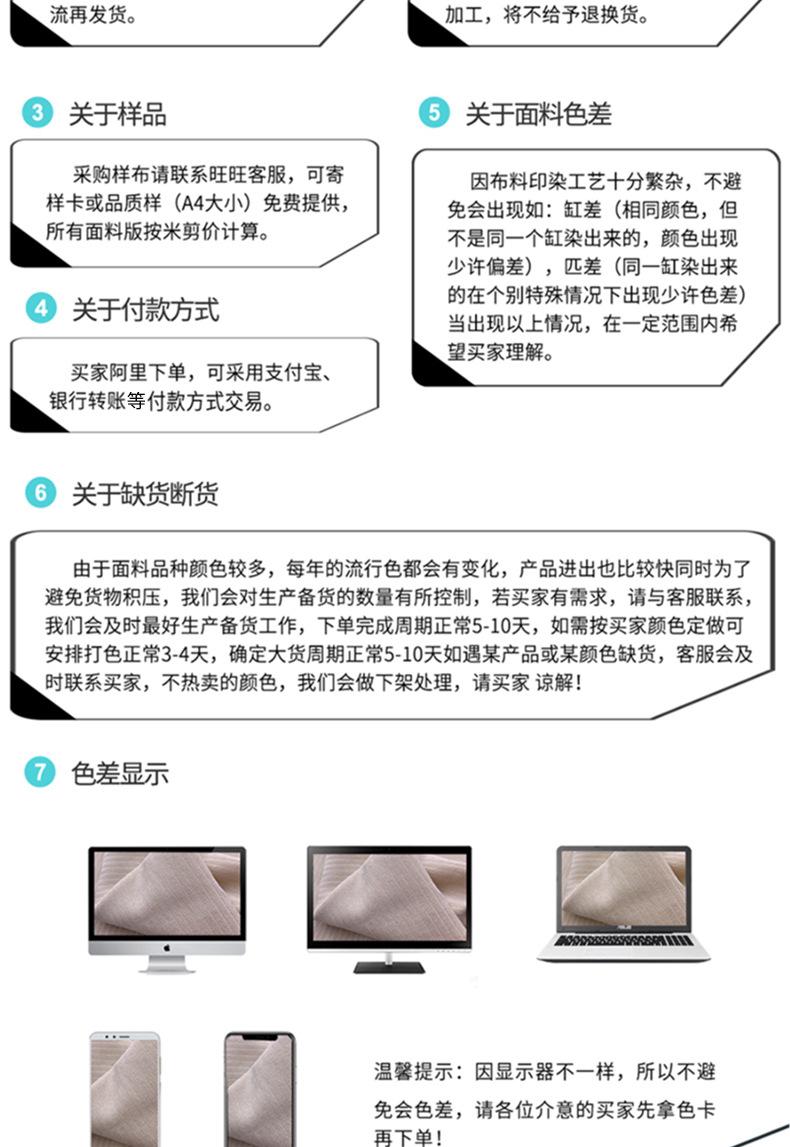 流再发货。

加工，将不给予退换货。

3 关于样品

采购样布请联系旺旺客服，可寄样卡或品质样（A4大小）免费提供，所有面料版按米剪价计算。

4 关于付款方式

买家阿里下单，可采用支付宝、银行转账等付款方式交易。

5 关于面料色差

因布料印染工艺十分繁杂，不避免会出现如：缸差（相同颜色，但不是同一个缸染出来的，颜色出现少许偏差），匹差（同一缸染出来的在个别特殊情况下出现少许色差）当出现以上情况，在一定范围内希望买家理解。

6 关于缺货断货

由于面料品种颜色较多，每年的流行色都会有变化，产品进出也比较快同时为了避免货物积压，我们会对生产备货的数量有所控制，若买家有需求，请与客服联系，我们会及时最好生产备货工作，下单完成周期正常5-10天，如需按买家颜色定做可安排打色正常3-4天，确定大货周期正常5-10天如遇某产品或某颜色缺货，客服会及时联系买家，不热卖的颜色，我们会做下架处理，请买家 谅解！

7 色差显示

ASUS

温馨提示：因显示器不一样，所以不避免会色差，请各位介意的买家先拿色卡再下单！