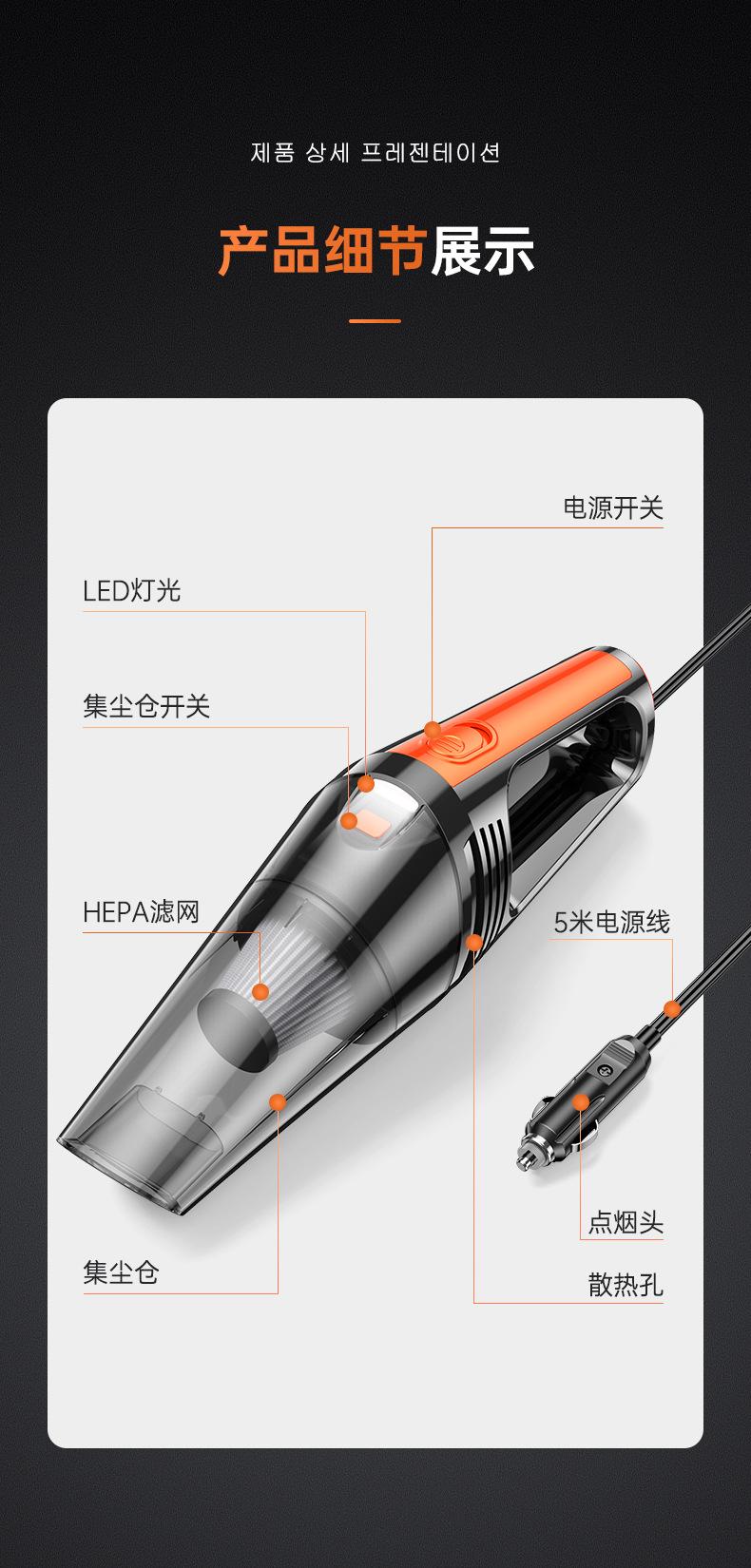 제품 상세 프레젠테이션

产品细节展示

电源开关

LED灯光

集尘仓开关

HEPA滤网

5米电源线

点烟头

集尘仓

散热孔