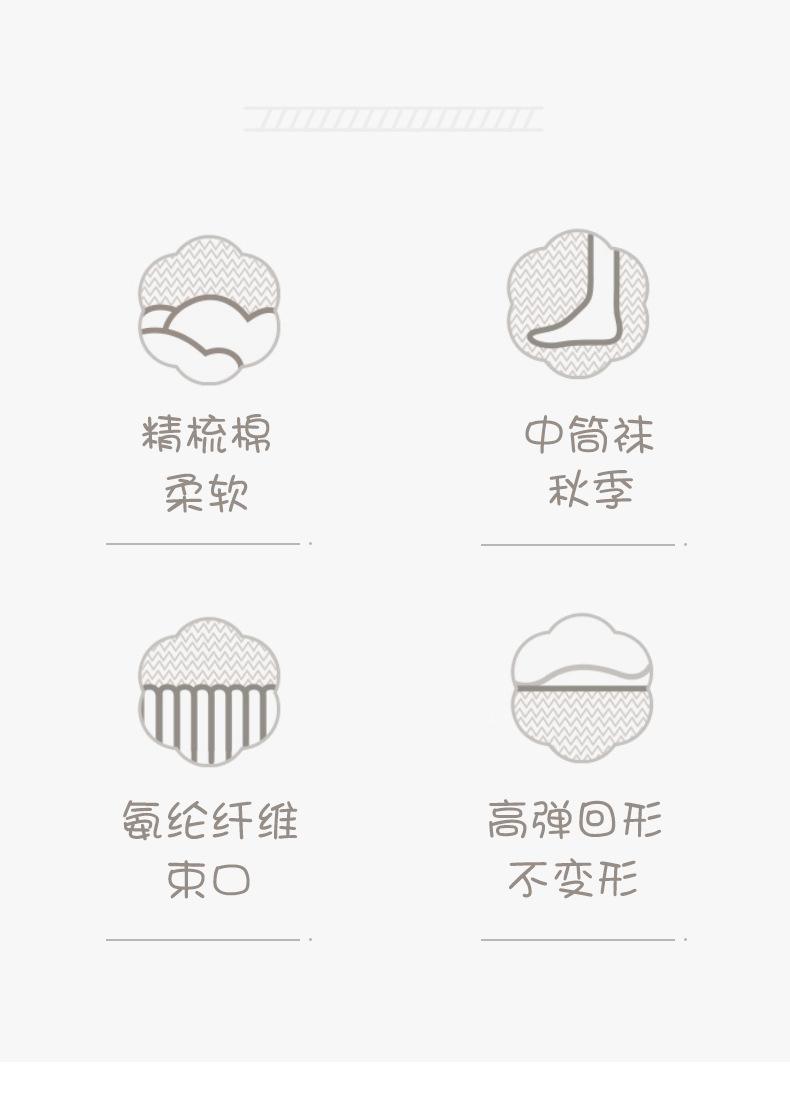 精梳棉
柔软

中筒袜
秋季

氨纶纤维
束口

高弹回形
不变形