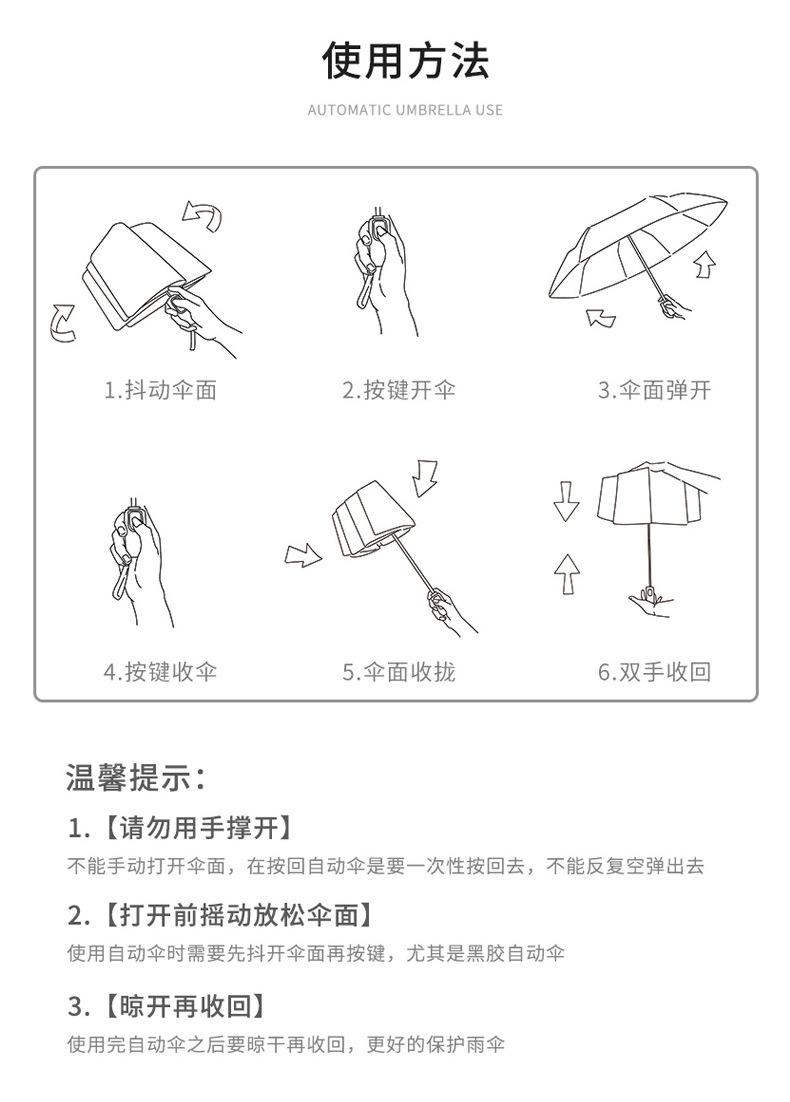 使用方法

AUTOMATIC UMBRELLA USE

1.抖动伞面

2.按键开伞

3.伞面弹开

4.按键收伞

5.伞面收拢

6.双手收回

温馨提示：

1.【请勿用手撑开】

不能手动打开伞面，在按回自动伞是要一次性按回去，不能反复空弹出去

2.【打开前摇动放松伞面】

使用自动伞时需要先抖开伞面再按键，尤其是黑胶自动伞

3.【晾开再收回】

使用完自动伞之后要晾干再收回，更好的保护雨伞