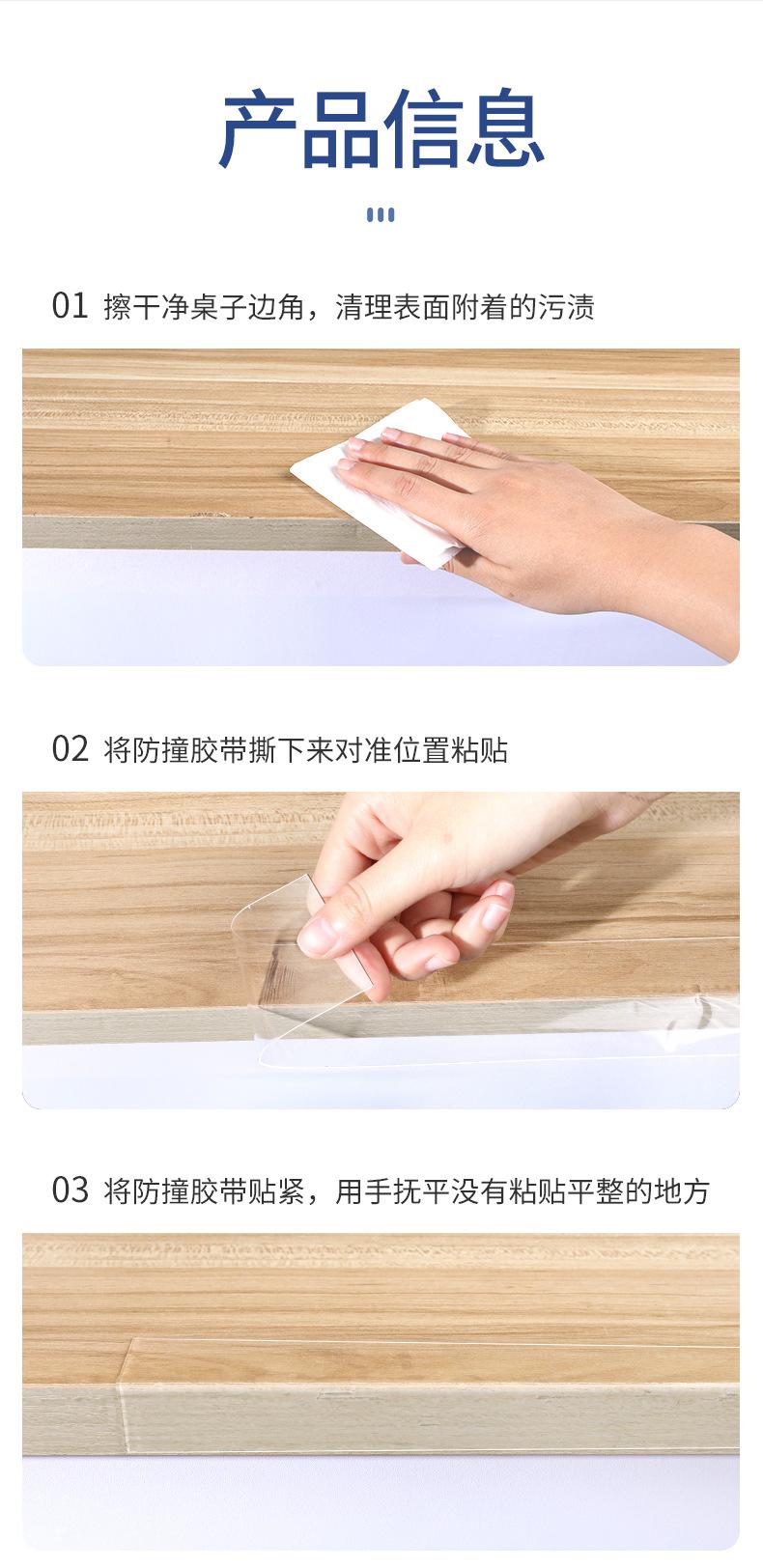 产品信息

01 擦干净桌子边角，清理表面附着的污渍

02 将防撞胶带撕下来对准位置粘贴

03 将防撞胶带贴紧，用手抚平没有粘贴平整的地方