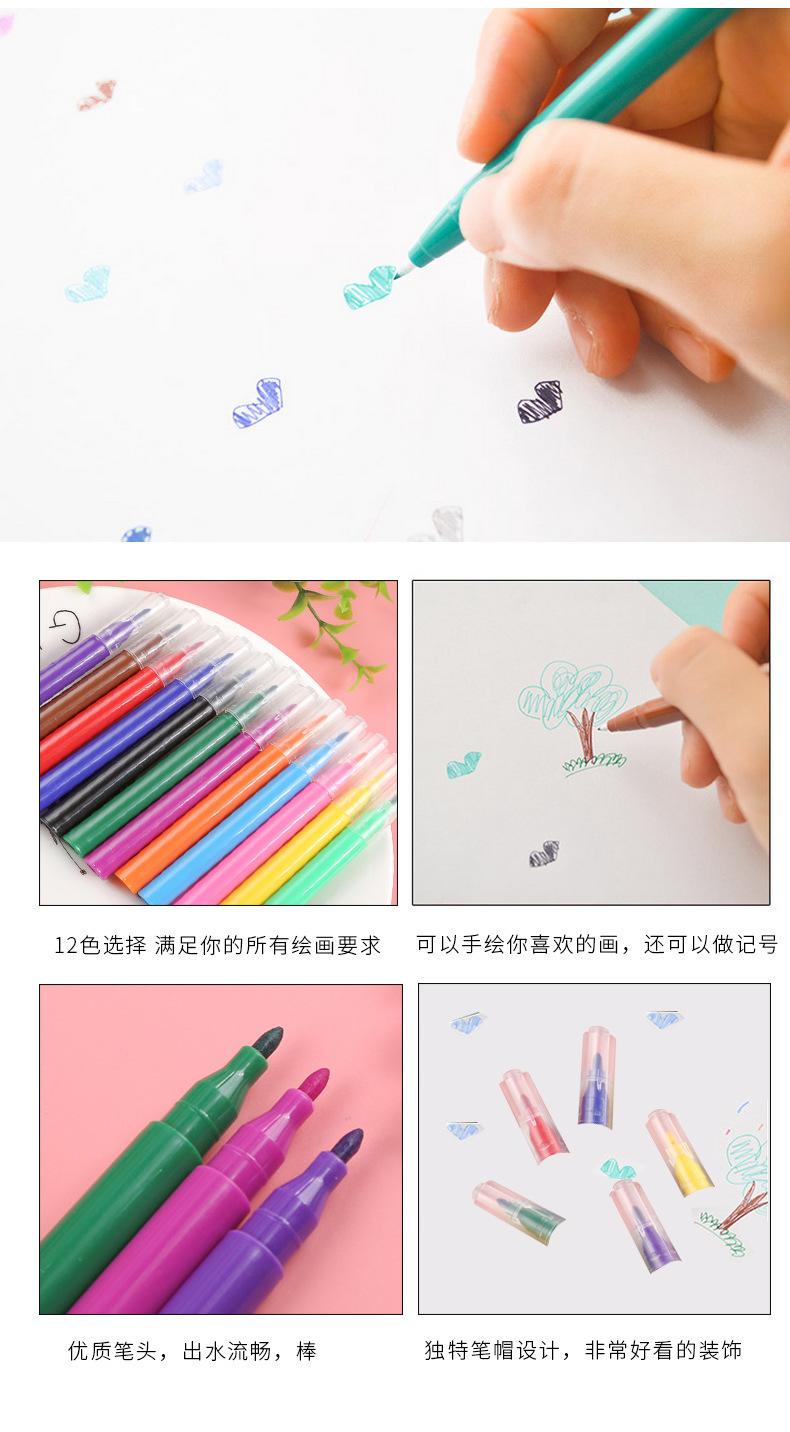 12色选择 满足你的所有绘画要求

可以手绘你喜欢的画，还可以做记号

优质笔头，出水流畅，棒

独特笔帽设计，非常好看的装饰