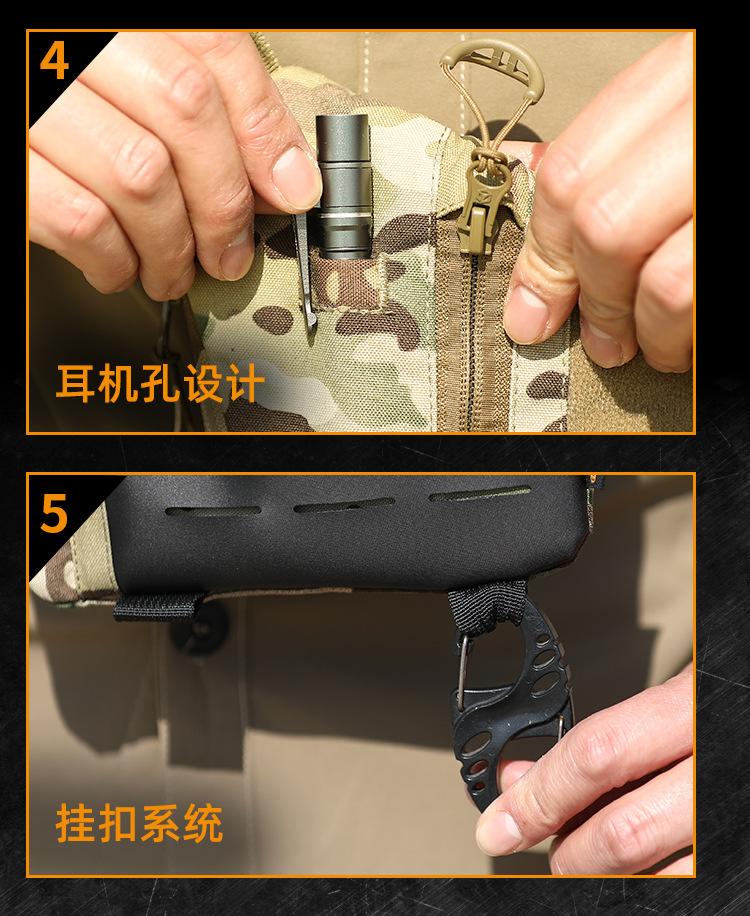 4

耳机孔设计

5

挂扣系统