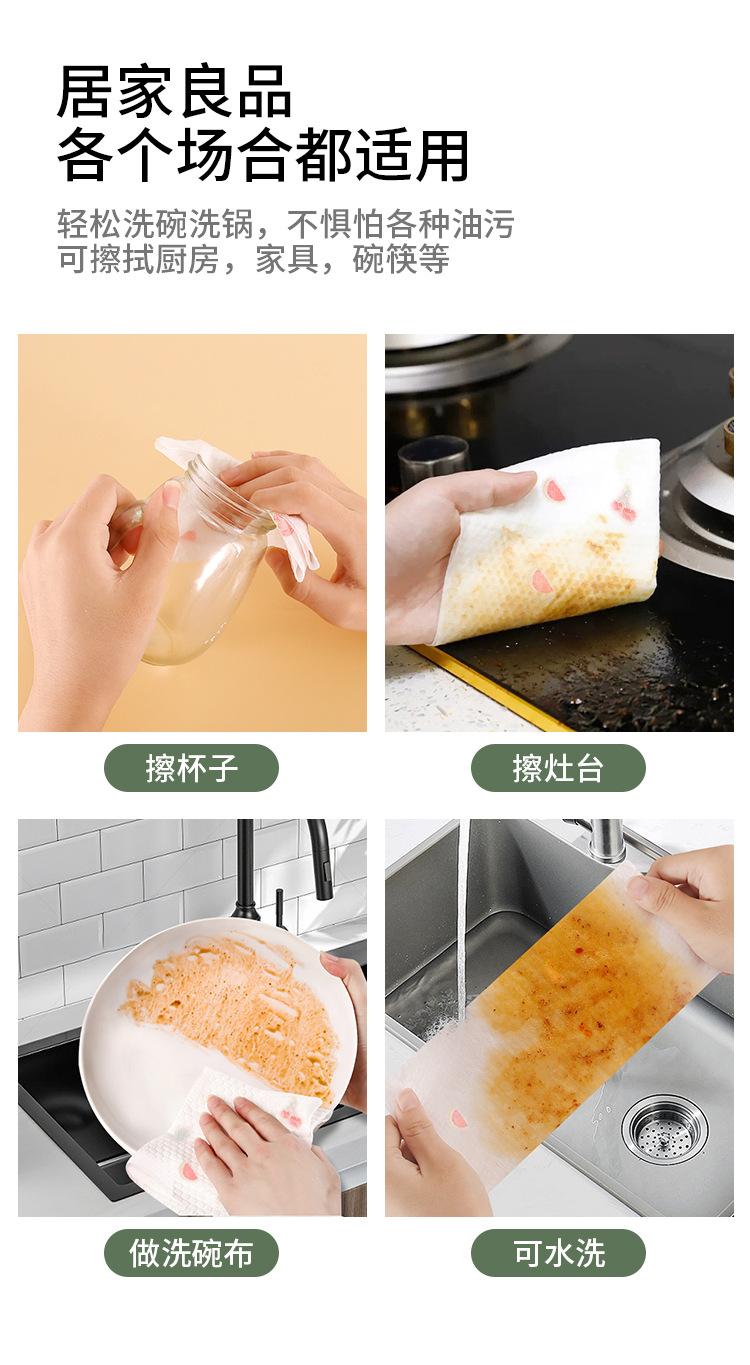 居家良品
各个场合都适用

轻松洗碗洗锅，不惧怕各种油污
可擦拭厨房，家具，碗筷等

擦杯子

擦灶台

做洗碗布

可水洗