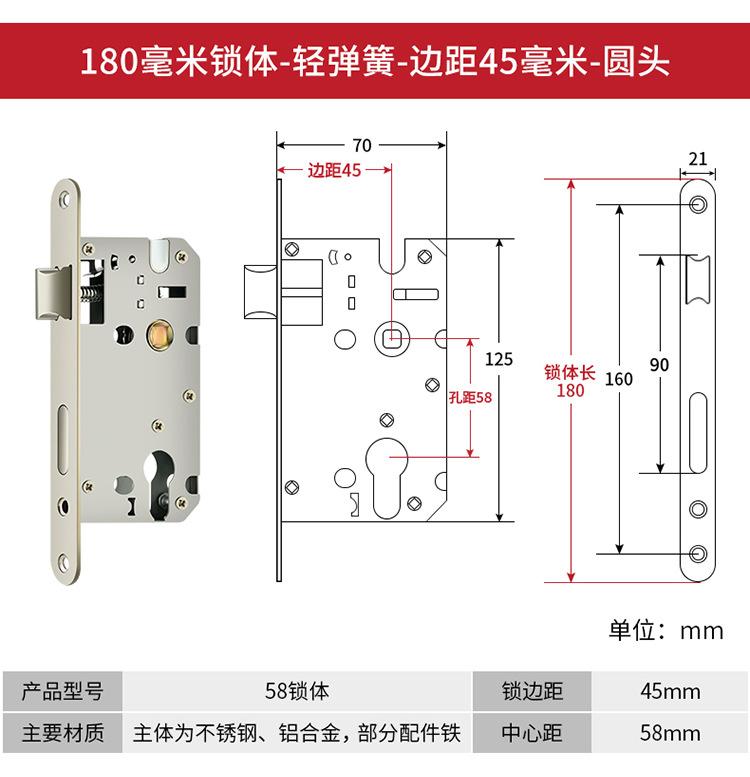 180毫米锁体-轻弹簧-边距45毫米-圆头

70

边距45

125

孔距58

21

锁体长
180

160

90

单位：mm

| 产品型号 | 58锁体 | 锁边距 | 45mm |
|---|---|---|---|
| 主要材质 | 主体为不锈钢、铝合金，部分配件铁 | 中心距 | 58mm |