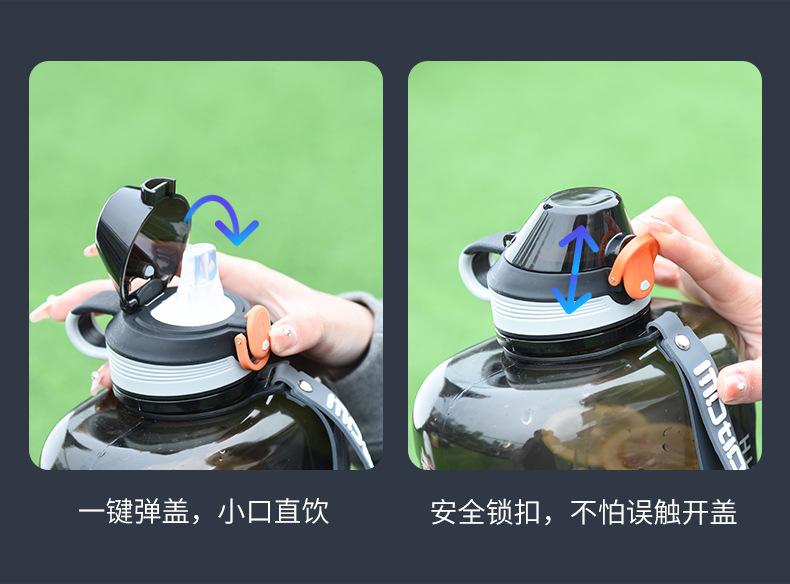 一键弹盖，小口直饮

安全锁扣，不怕误触开盖