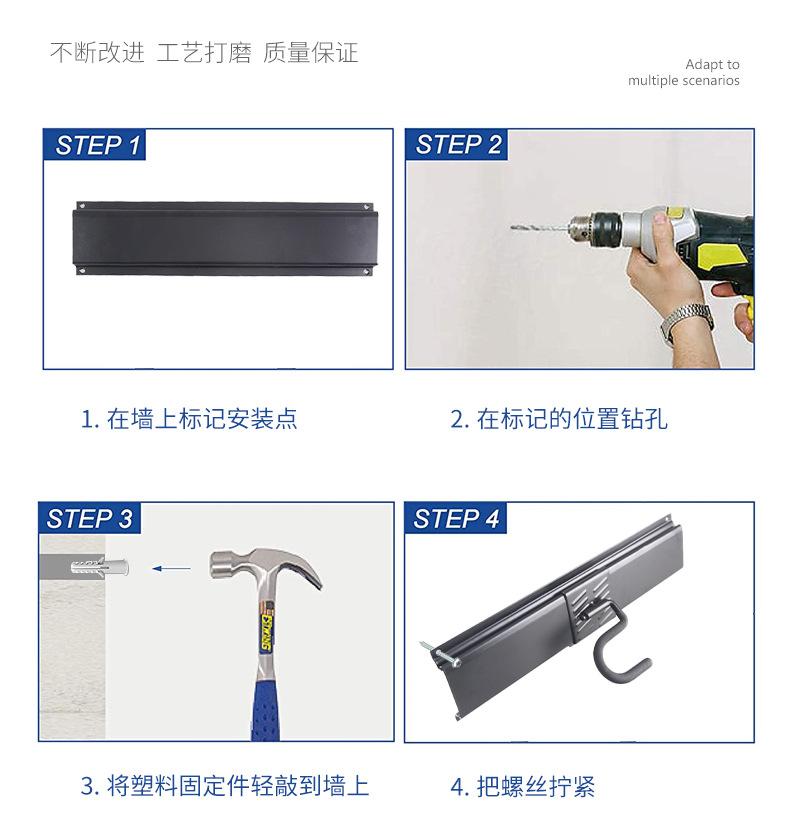 不断改进 工艺打磨 质量保证

Adapt to multiple scenarios

STEP 1

STEP 2

1. 在墙上标记安装点

2. 在标记的位置钻孔

STEP 3

ESTWING

STEP 4

3. 将塑料固定件轻敲到墙上

4. 把螺丝拧紧