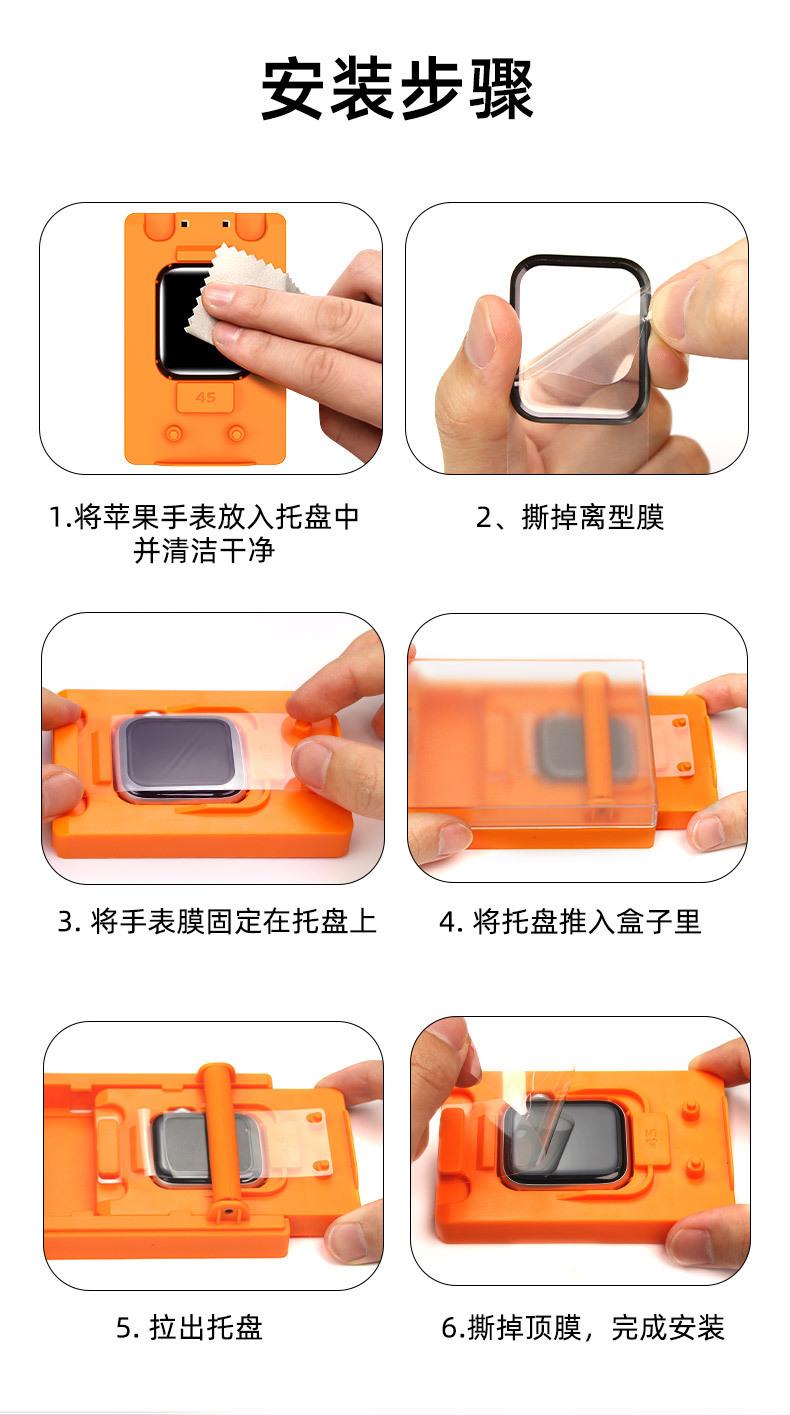 安装步骤

45

1.将苹果手表放入托盘中并清洁干净

2、撕掉离型膜

3. 将手表膜固定在托盘上

4. 将托盘推入盒子里

5. 拉出托盘

45

6.撕掉顶膜，完成安装