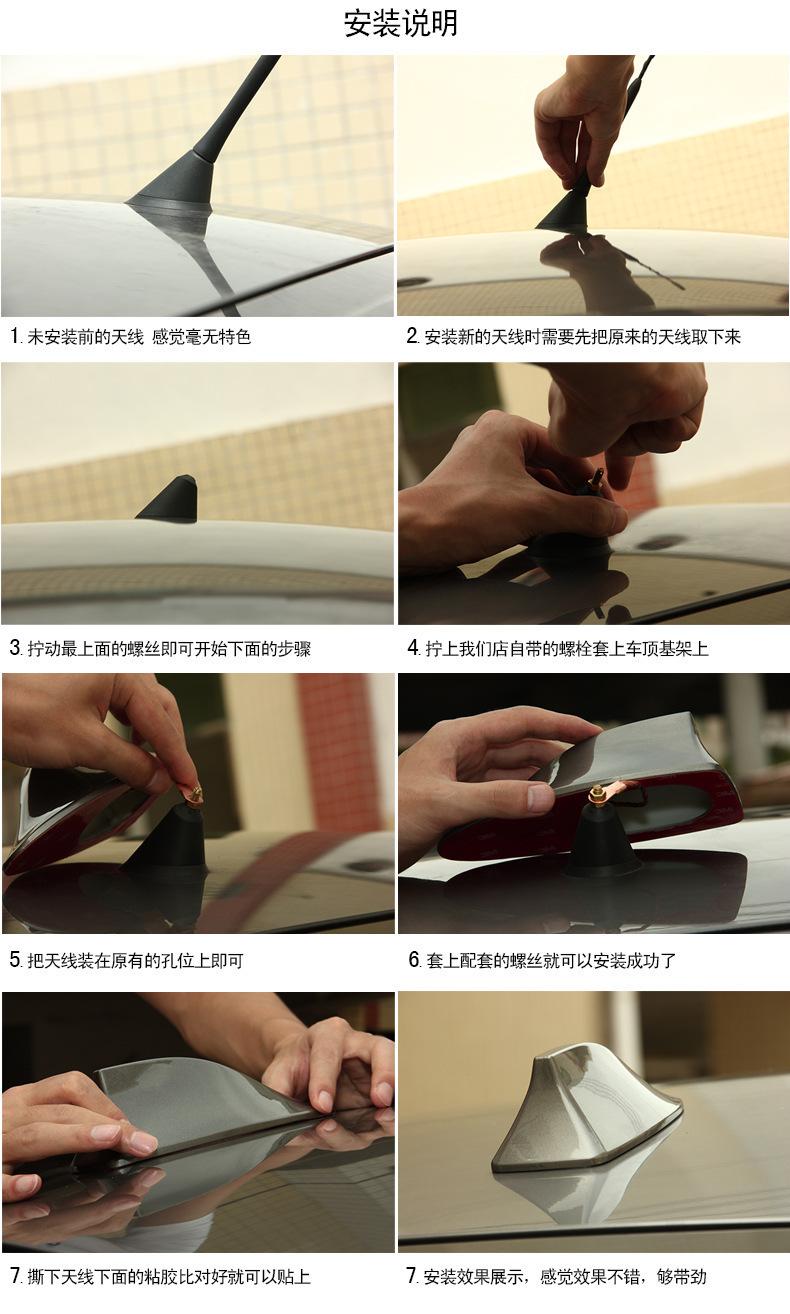 安装说明

1.未安装前的天线 感觉毫无特色

2.安装新的天线时需要先把原来的天线取下来

3.拧动最上面的螺丝即可开始下面的步骤

4.拧上我们店自带的螺栓套上车顶基架上

5.把天线装在原有的孔位上即可

6.套上配套的螺丝就可以安装成功了

7.撕下天线下面的粘胶比对好就可以贴上

7.安装效果展示，感觉效果不错，够带劲