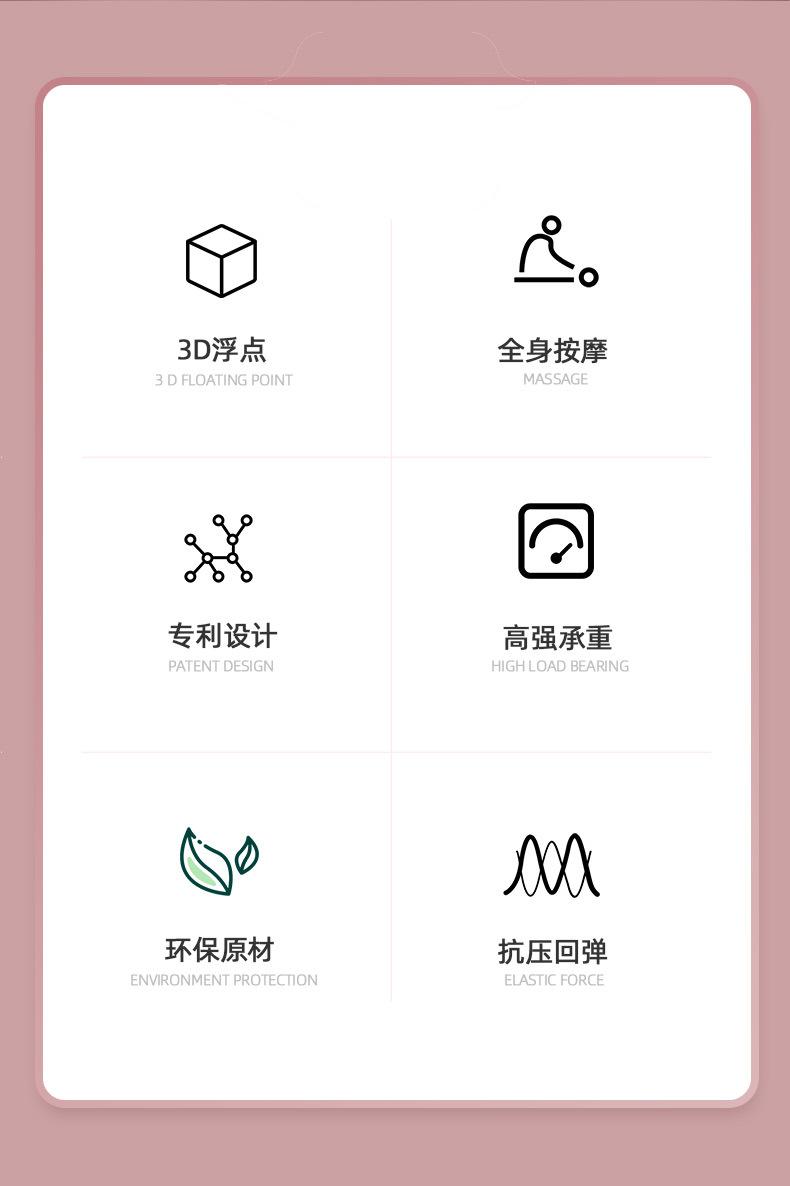 3D浮点
3 D FLOATING POINT

全身按摩
MASSAGE

专利设计
PATENT DESIGN

高强承重
HIGH LOAD BEARING

环保原材
ENVIRONMENT PROTECTION

抗压回弹
ELASTIC FORCE