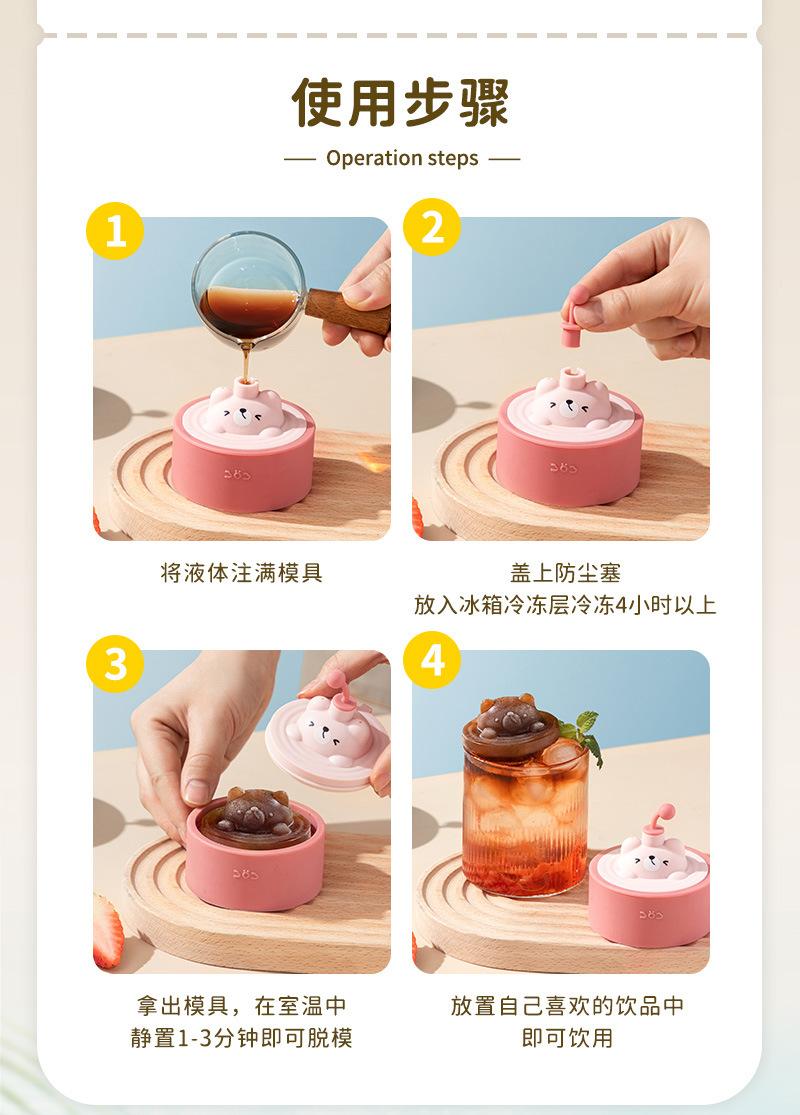 使用步骤

— Operation steps —

1

将液体注满模具

2

盖上防尘塞
放入冰箱冷冻层冷冻4小时以上

3

拿出模具，在室温中
静置1-3分钟即可脱模

4

放置自己喜欢的饮品中
即可饮用