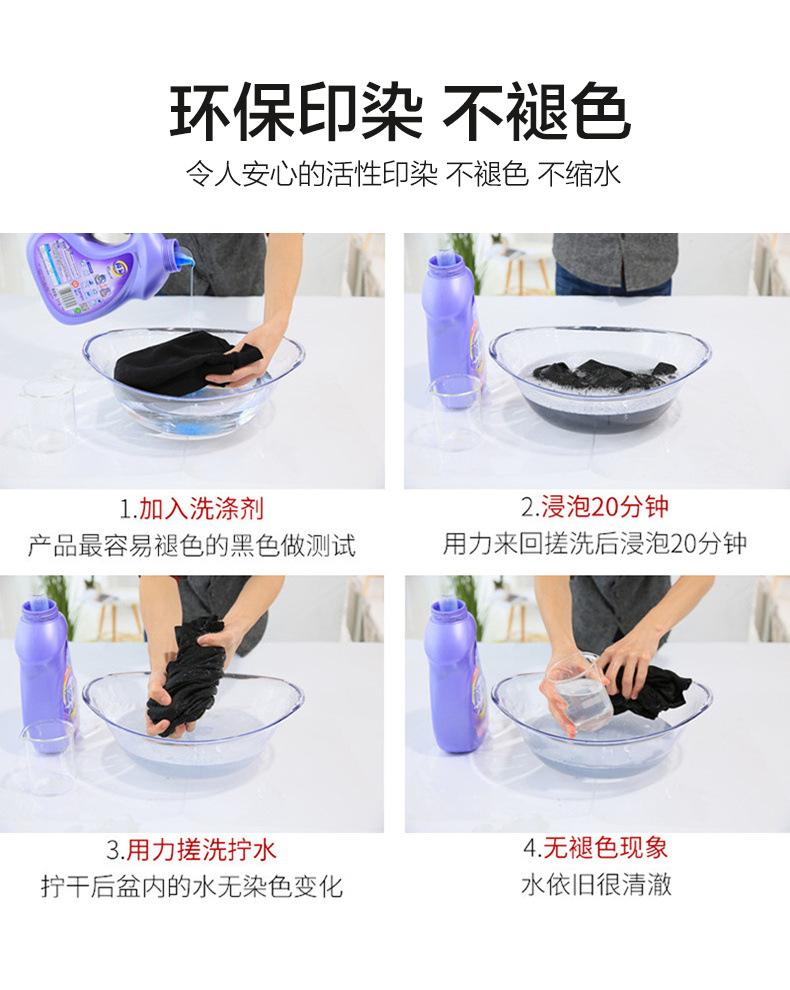 环保印染 不褪色

令人安心的活性印染 不褪色 不缩水

1.加入洗涤剂
产品最容易褪色的黑色做测试

2.浸泡20分钟
用力来回搓洗后浸泡20分钟

3.用力搓洗拧水
拧干后盆内的水无染色变化

4.无褪色现象
水依旧很清澈