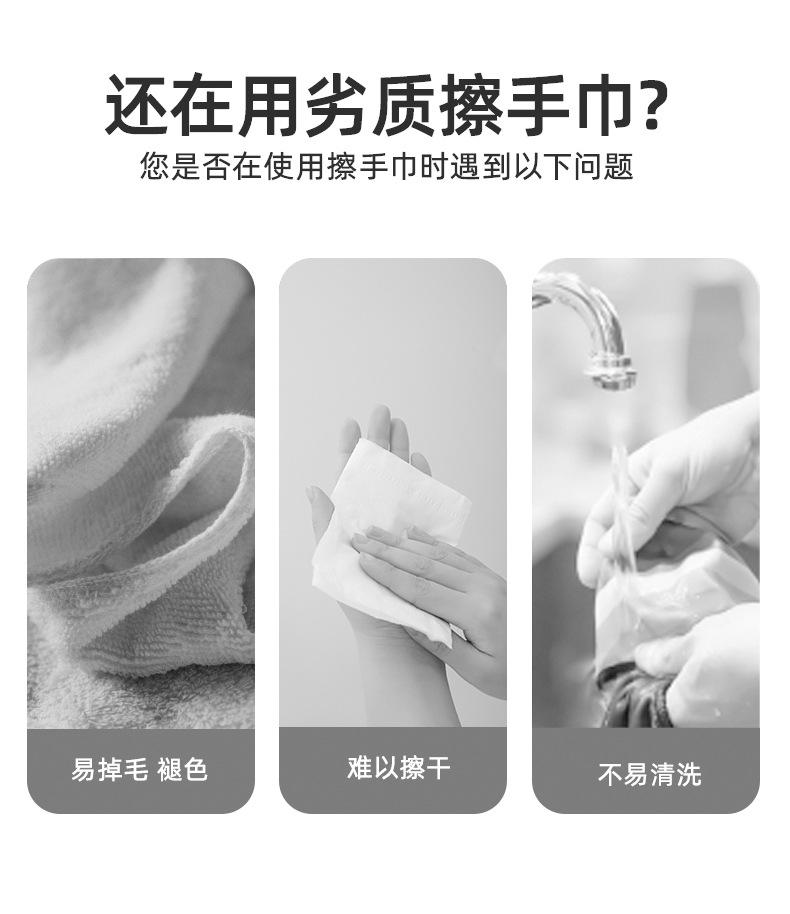 还在用劣质擦手巾?

您是否在使用擦手巾时遇到以下问题

易掉毛 褪色

难以擦干

不易清洗