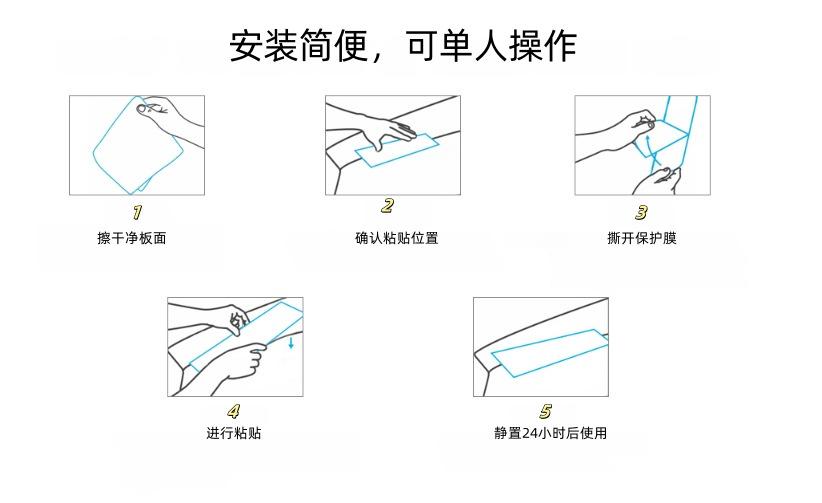 安装简便，可单人操作

1
擦干净板面

2
确认粘贴位置

3
撕开保护膜

4
进行粘贴

5
静置24小时后使用