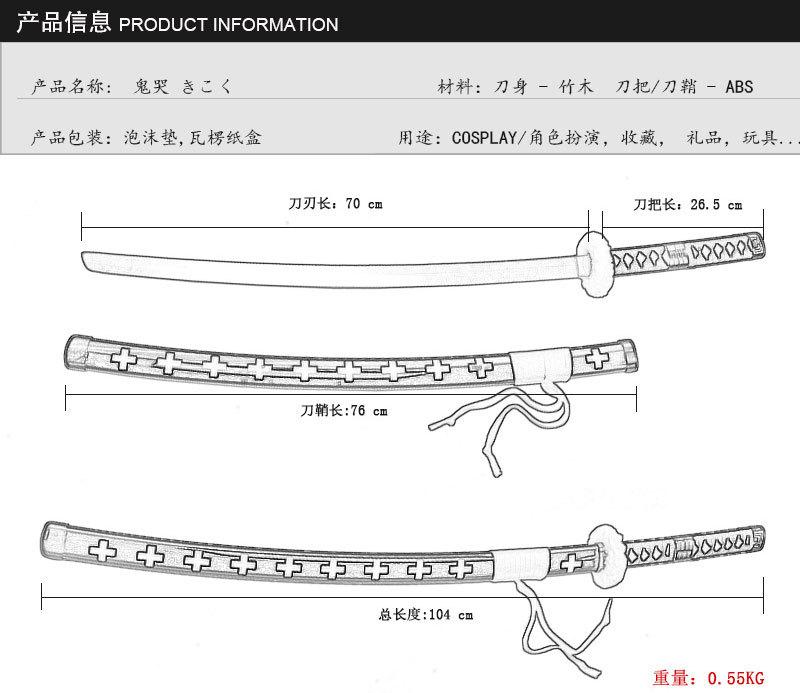 产品信息 PRODUCT INFORMATION

产品名称： 鬼哭 きこく

材料：刀身 - 竹木 刀把/刀鞘 - ABS

产品包装：泡沫垫,瓦楞纸盒

用途：COSPLAY/角色扮演，收藏， 礼品，玩具...

刀刃长：70 cm

刀把长：26.5 cm

刀鞘长:76 cm

总长度:104 cm

重量：0.55KG