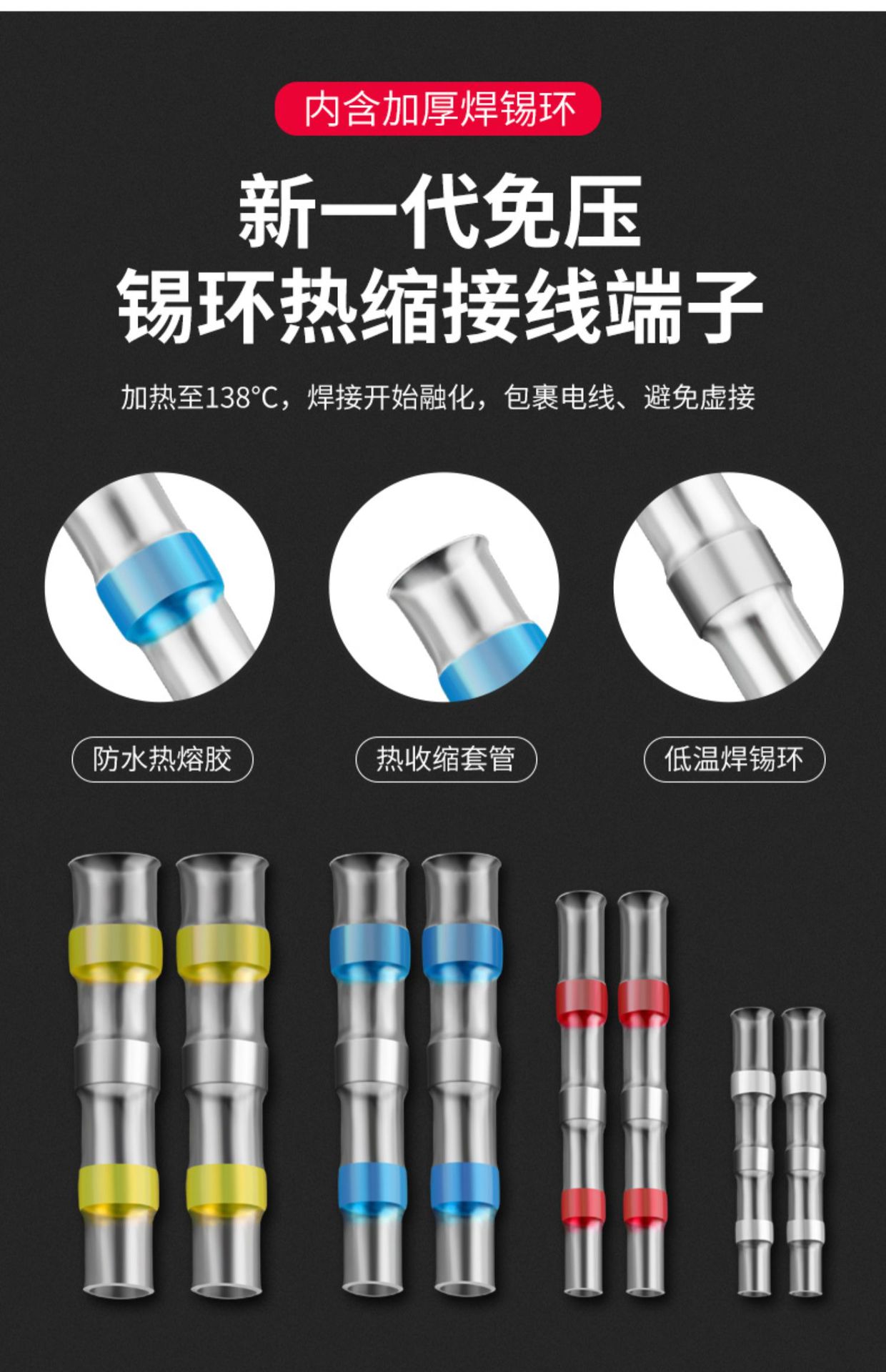 内含加厚焊锡环

新一代免压
锡环热缩接线端子

加热至138°C，焊接开始融化，包裹电线、避免虚接

防水热熔胶

热收缩套管

低温焊锡环