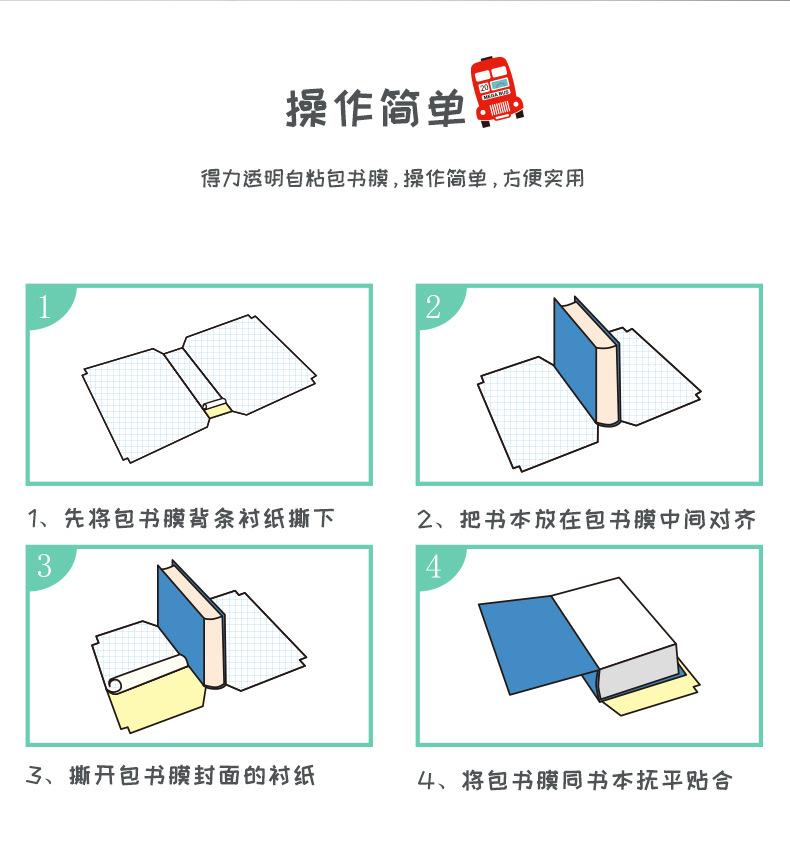 操作简单

20
MEGA BUS

得力透明自粘包书膜，操作简单，方便实用

1

1、先将包书膜背条衬纸撕下

2

2、把书本放在包书膜中间对齐

3

3、撕开包书膜封面的衬纸

4

4、将包书膜同书本抚平贴合