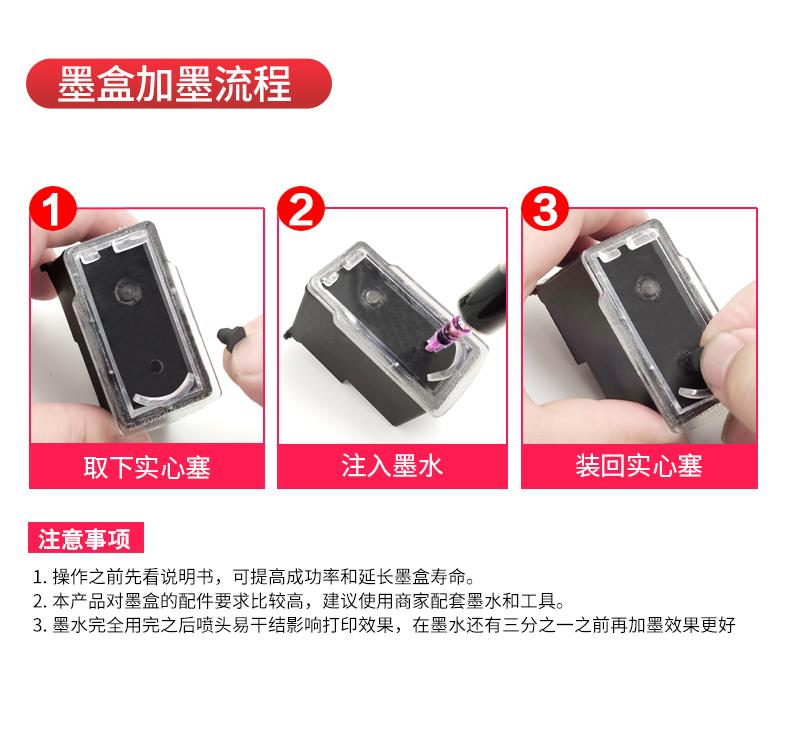 墨盒加墨流程

1
取下实心塞

2
注入墨水

3
装回实心塞

注意事项

1. 操作之前先看说明书，可提高成功率和延长墨盒寿命。
2. 本产品对墨盒的配件要求比较高，建议使用商家配套墨水和工具。
3. 墨水完全用完之后喷头易干结影响打印效果，在墨水还有三分之一之前再加墨效果更好