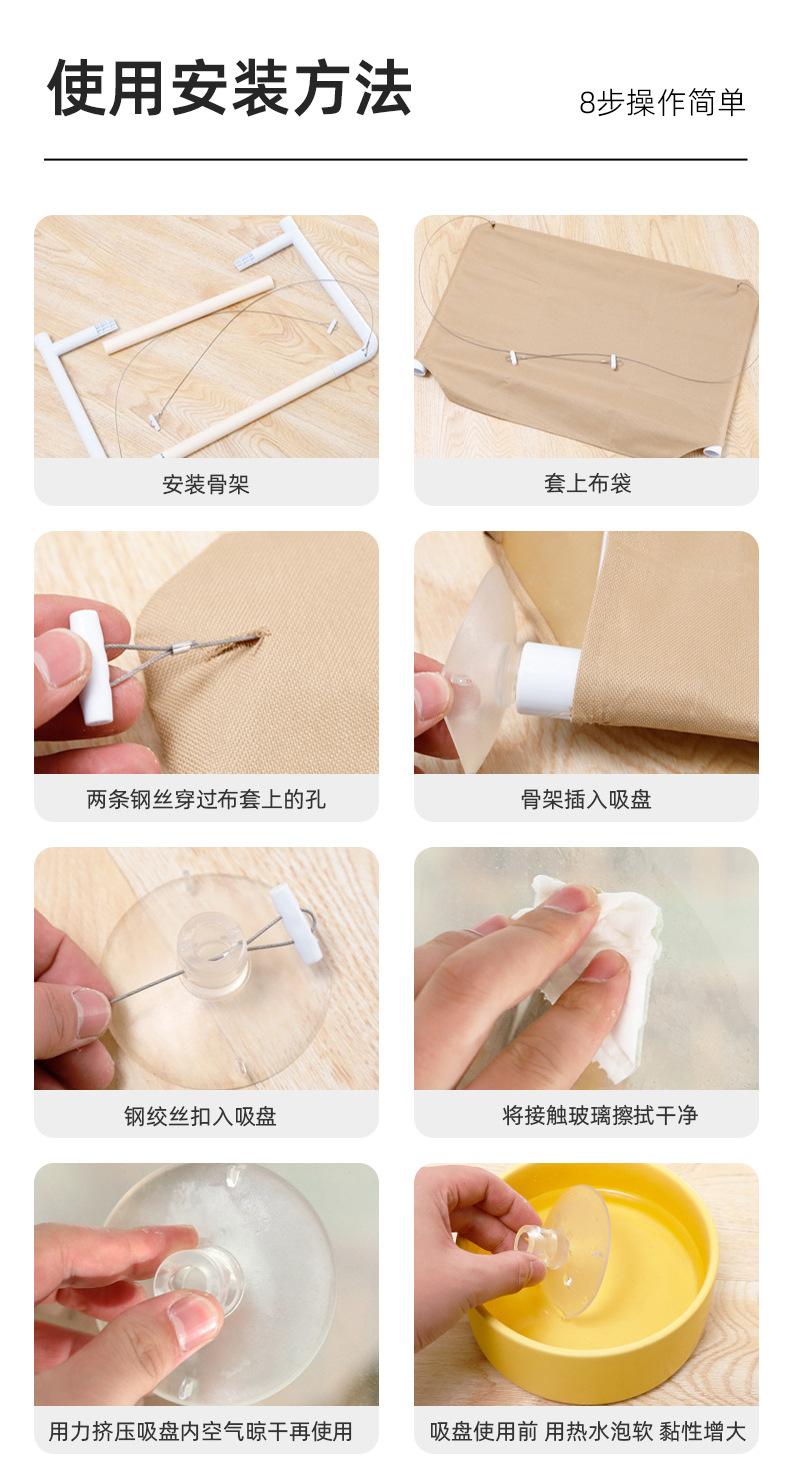 使用安装方法

8步操作简单

安装骨架

套上布袋

两条钢丝穿过布套上的孔

骨架插入吸盘

钢绞丝扣入吸盘

将接触玻璃擦拭干净

用力挤压吸盘内空气晾干再使用

吸盘使用前 用热水泡软 黏性增大