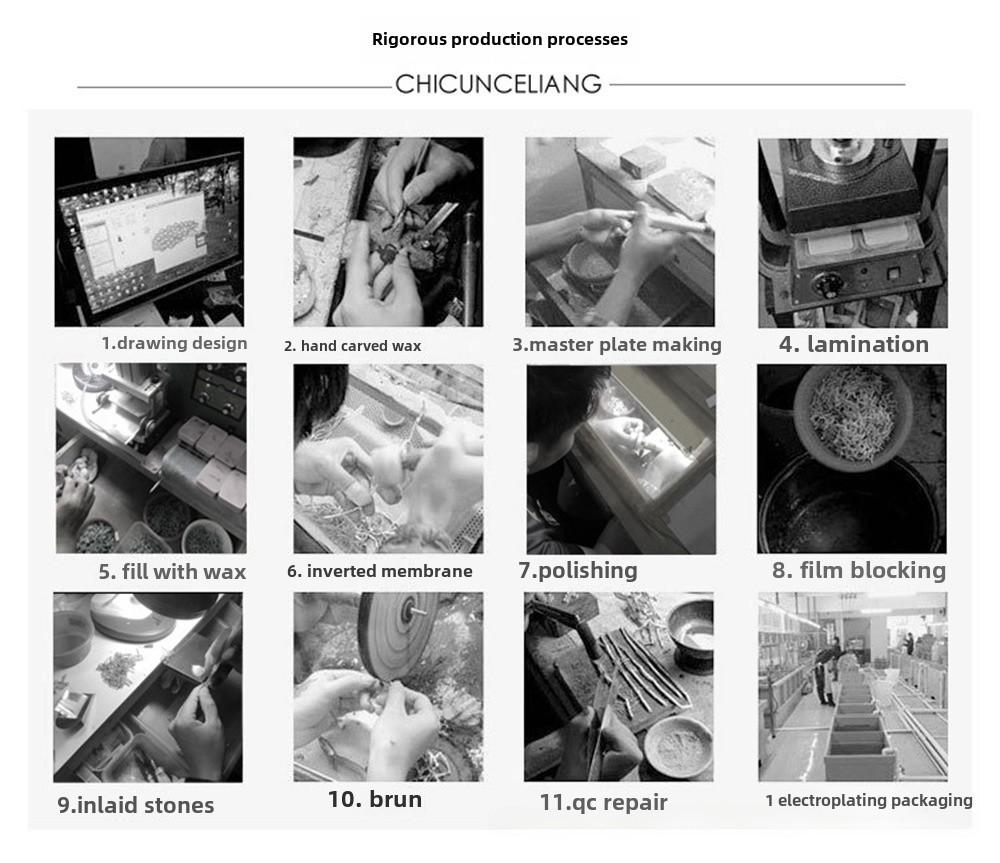 Rigorous production processes

CHICUNCELIANG

1.drawing design

2. hand carved wax

3.master plate making

4. lamination

5. fill with wax

6. inverted membrane

7.polishing

8. film blocking

9.inlaid stones

10. brun

11.qc repair

1 electroplating packaging