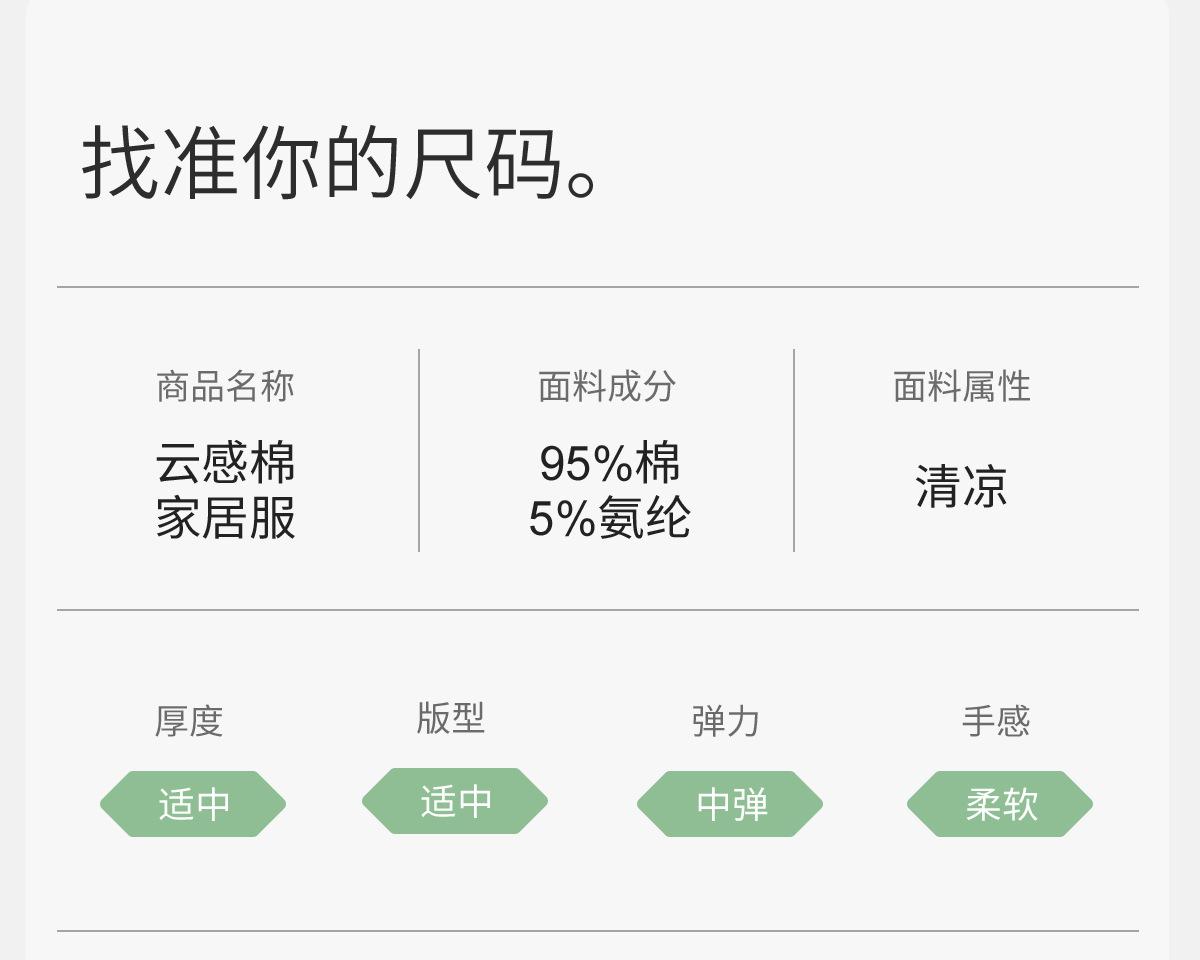 找准你的尺码。

商品名称
云感棉
家居服

面料成分
95%棉
5%氨纶

面料属性
清凉

厚度
适中

版型
适中

弹力
中弹

手感
柔软