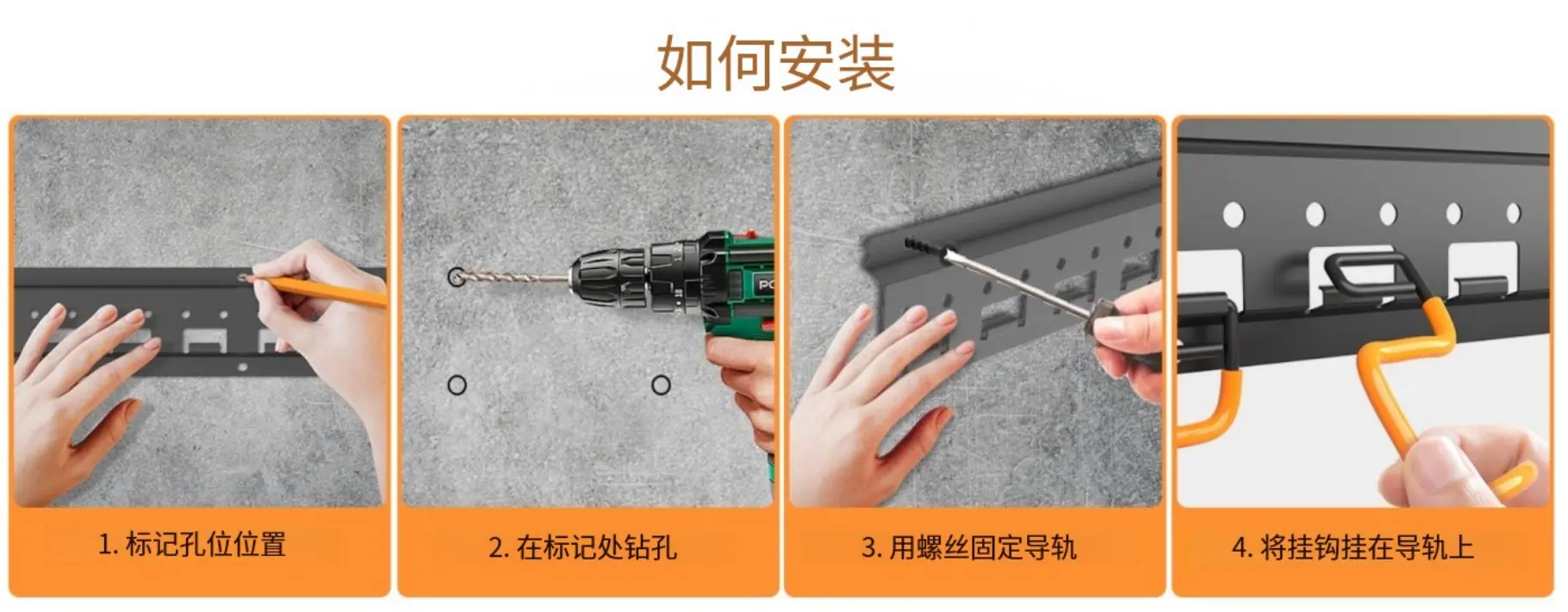 如何安装

1.标记孔位位置

2.在标记处钻孔

3.用螺丝固定导轨

4.将挂钩挂在导轨上