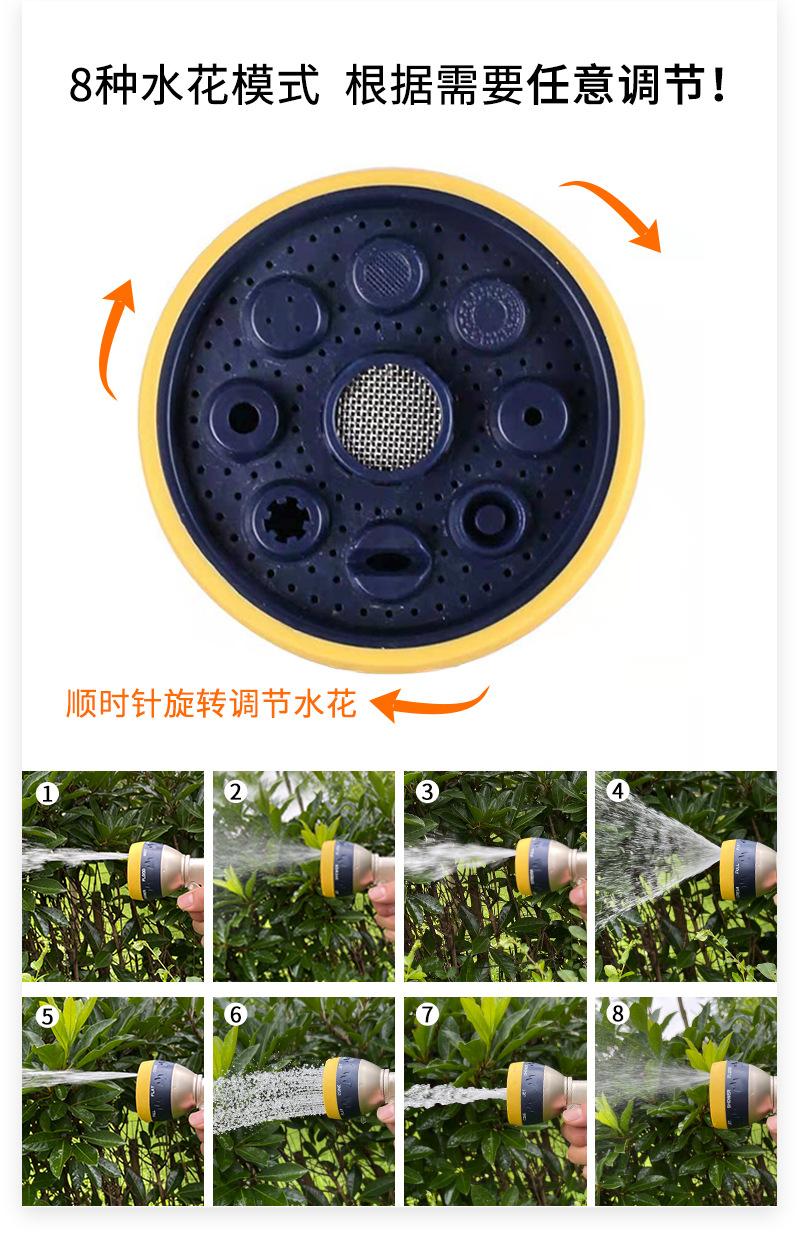 8种水花模式 根据需要任意调节！

顺时针旋转调节水花

1
2
3
4
5
6
7
8