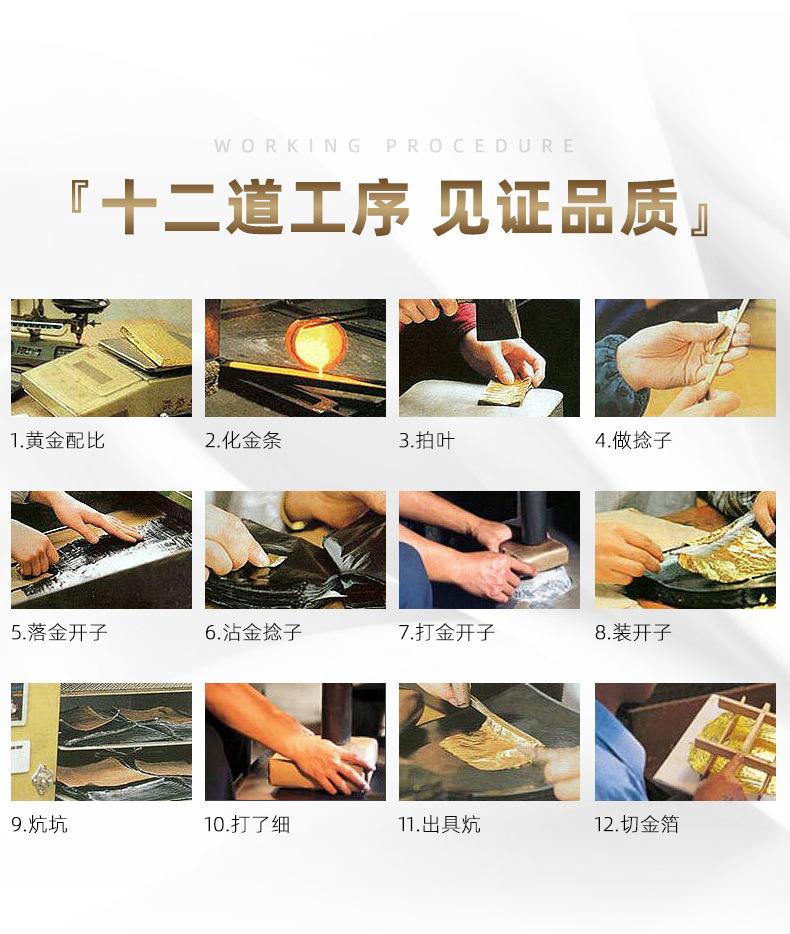 WORKING PROCEDURE

『十二道工序 见证品质』

1.黄金配比

2.化金条

3.拍叶

4.做捻子

5.落金开子

6.沾金捻子

7.打金开子

8.装开子

9.炕坑

10.打了细

11.出具炕

12.切金箔