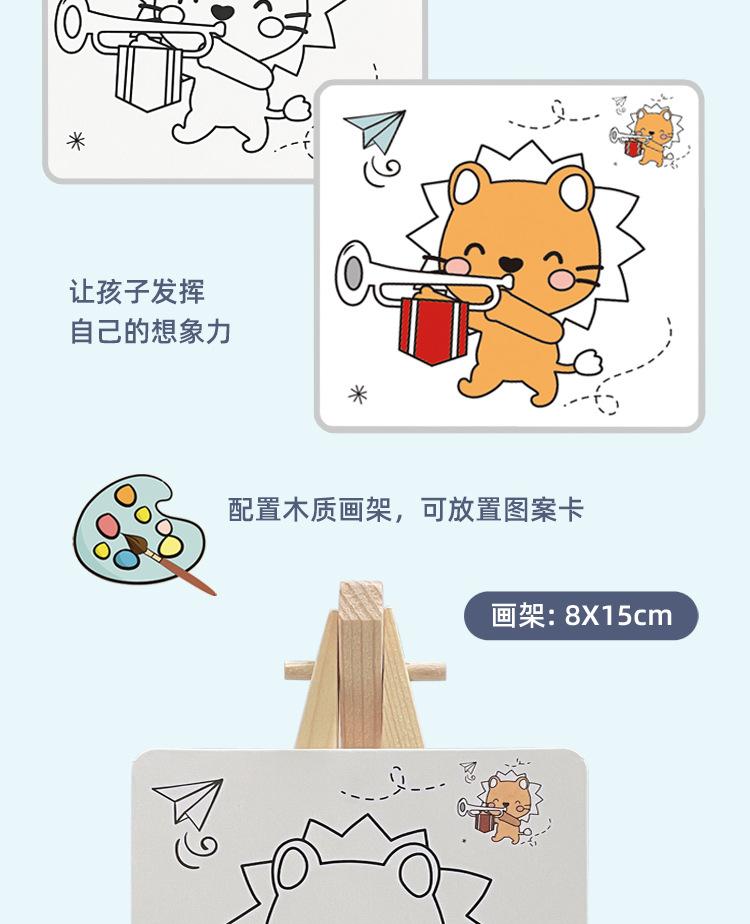 让孩子发挥
自己的想象力

配置木质画架，可放置图案卡

画架: 8X15cm