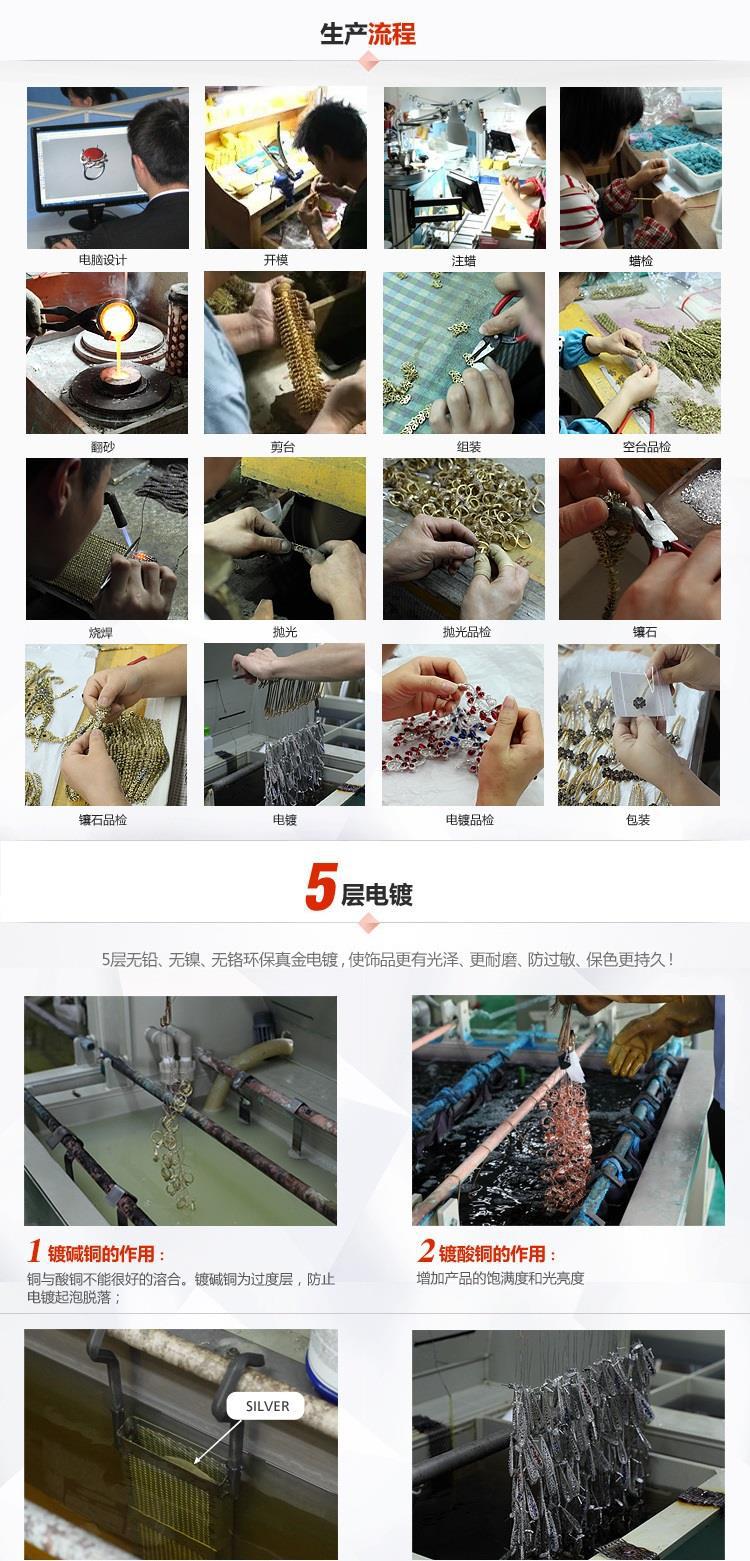 生产流程

电脑设计

开模

注蜡

蜡检

翻砂

剪台

组装

空台品检

烧焊

抛光

抛光品检

镶石

镶石品检

电镀

电镀品检

包装

5层电镀

5层无铅、无镍、无铬环保真金电镀，使饰品更有光泽、更耐磨、防过敏、保色更持久！

1 镀碱铜的作用：
铜与酸铜不能很好的溶合。镀碱铜为过度层，防止电镀起泡脱落；

2 镀酸铜的作用：
增加产品的饱满度和光亮度

SILVER