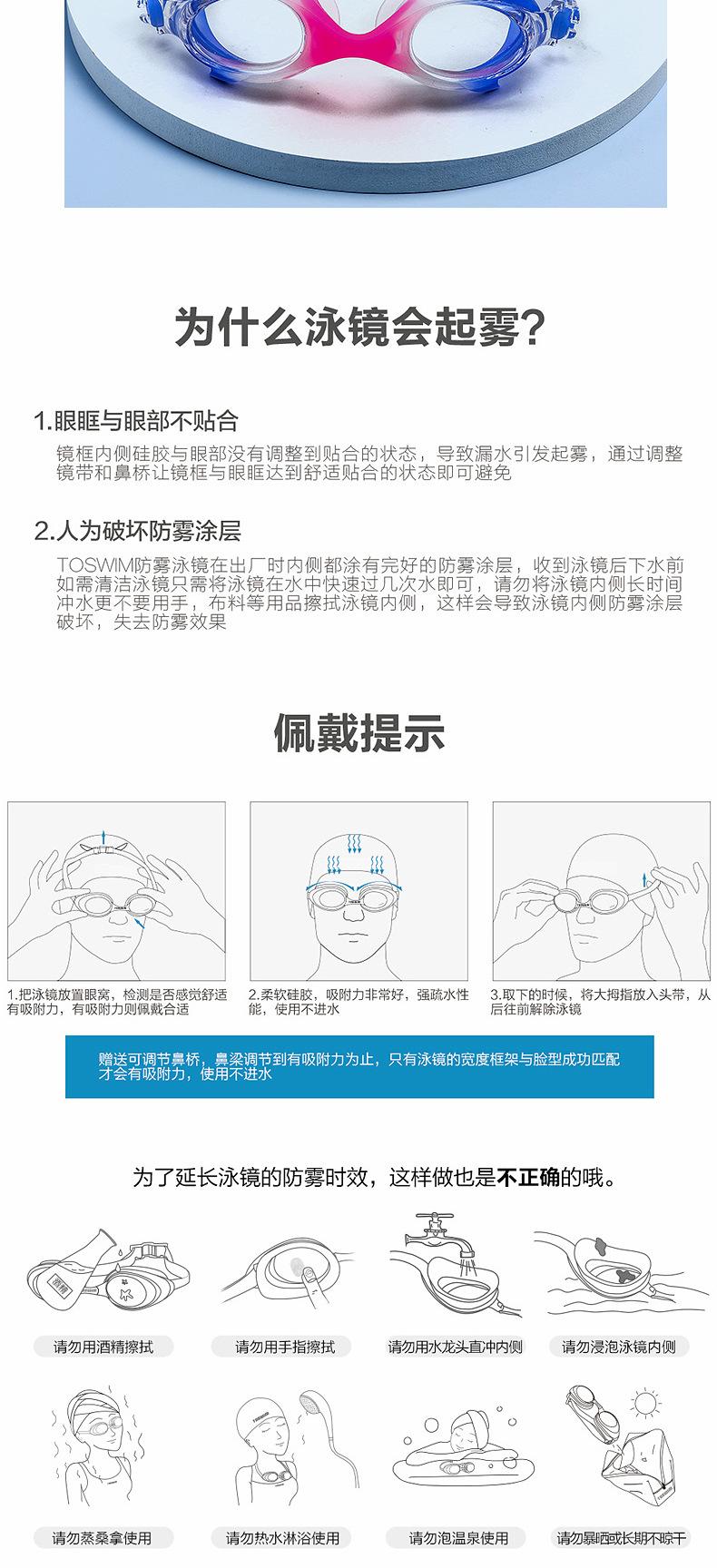 为什么泳镜会起雾?

1.眼眶与眼部不贴合

镜框内侧硅胶与眼部没有调整到贴合的状态，导致漏水引发起雾，通过调整镜带和鼻桥让镜框与眼眶达到舒适贴合的状态即可避免

2.人为破坏防雾涂层

TOSWIM防雾泳镜在出厂时内侧都涂有完好的防雾涂层，收到泳镜后下水前如需清洁泳镜只需将泳镜在水中快速过几次水即可，请勿将泳镜内侧长时间冲水更不要用手，布料等用品擦拭泳镜内侧，这样会导致泳镜内侧防雾涂层破坏，失去防雾效果

佩戴提示

1.把泳镜放置眼窝，检测是否感觉舒适有吸附力，有吸附力则佩戴合适

2.柔软硅胶，吸附力非常好，强疏水性能，使用不进水

3.取下的时候，将大拇指放入头带，从后往前解除泳镜

赠送可调节鼻桥，鼻梁调节到有吸附力为止，只有泳镜的宽度框架与脸型成功匹配才会有吸附力，使用不进水

为了延长泳镜的防雾时效，这样做也是不正确的哦。

酒精

请勿用酒精擦拭

请勿用手指擦拭

请勿用水龙头直冲内侧

请勿浸泡泳镜内侧

请勿蒸桑拿使用

请勿热水淋浴使用

请勿泡温泉使用

请勿暴晒或长期不晾干