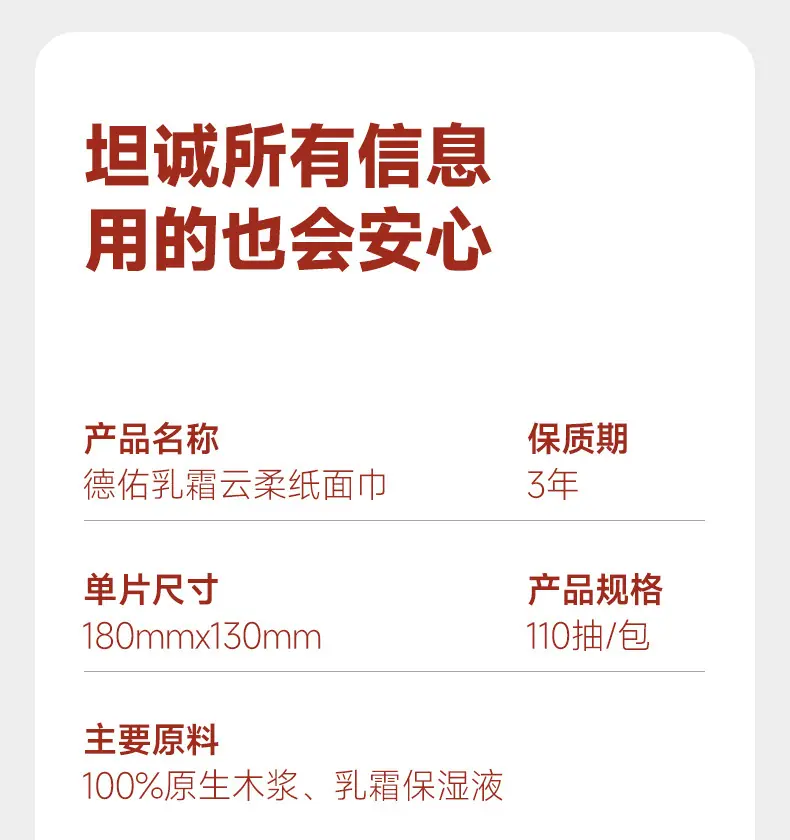 坦诚所有信息
用的也会安心

产品名称
德佑乳霜云柔纸面巾

保质期
3年

单片尺寸
180mmx130mm

产品规格
110抽/包

主要原料
100%原生木浆、乳霜保湿液