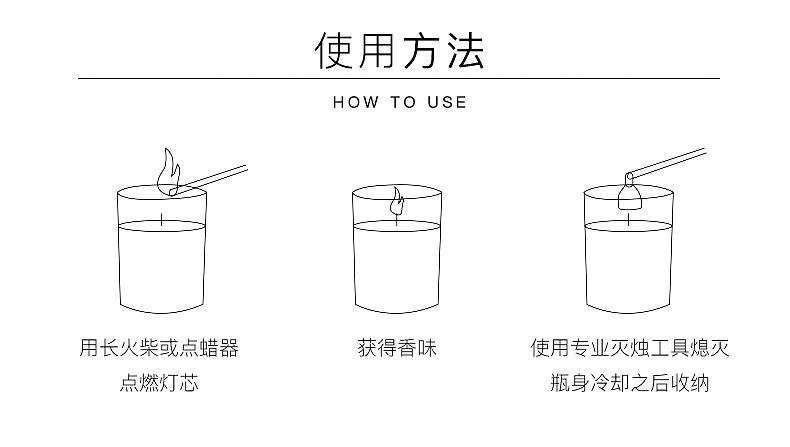 使用方法

HOW TO USE

用长火柴或点蜡器
点燃灯芯

获得香味

使用专业灭烛工具熄灭
瓶身冷却之后收纳