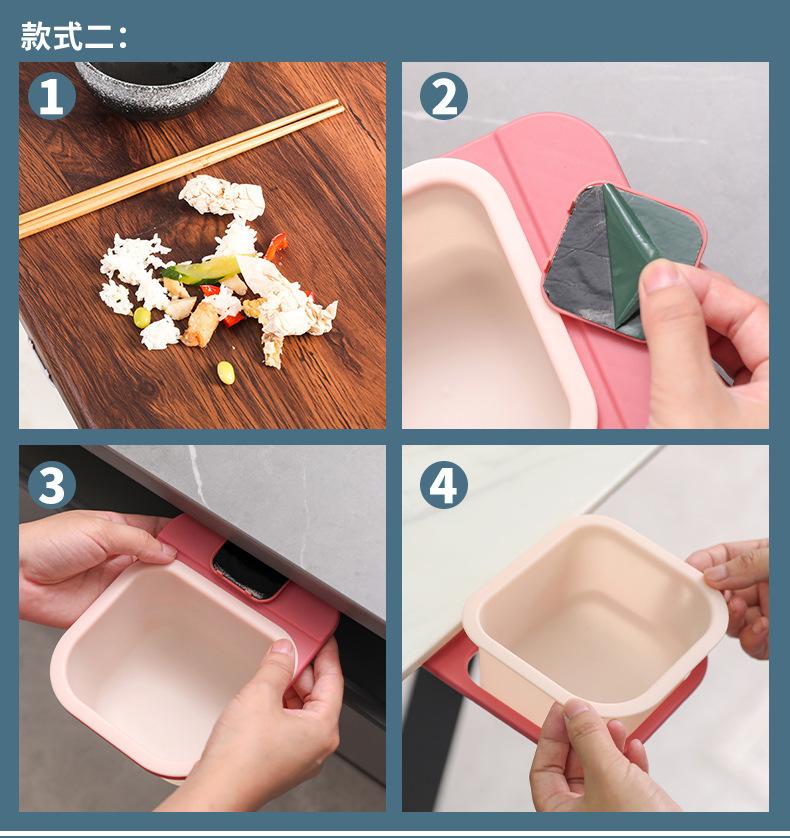 款式二：

1

2

3

4