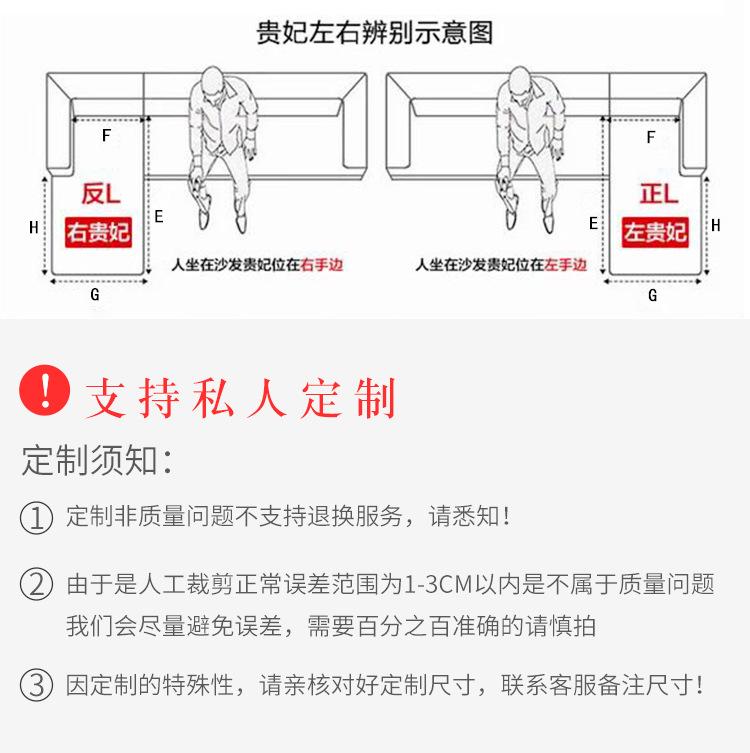 贵妃左右辨别示意图

F
反L
右贵妃
H
E
G
人坐在沙发贵妃位在右手边

F
正L
左贵妃
E
H
G
人坐在沙发贵妃位在左手边

! 支持私人定制

定制须知:

① 定制非质量问题不支持退换服务，请悉知!

② 由于是人工裁剪正常误差范围为1-3CM以内是不属于质量问题 我们会尽量避免误差，需要百分之百准确的请慎拍

③ 因定制的特殊性，请亲核对好定制尺寸，联系客服备注尺寸!