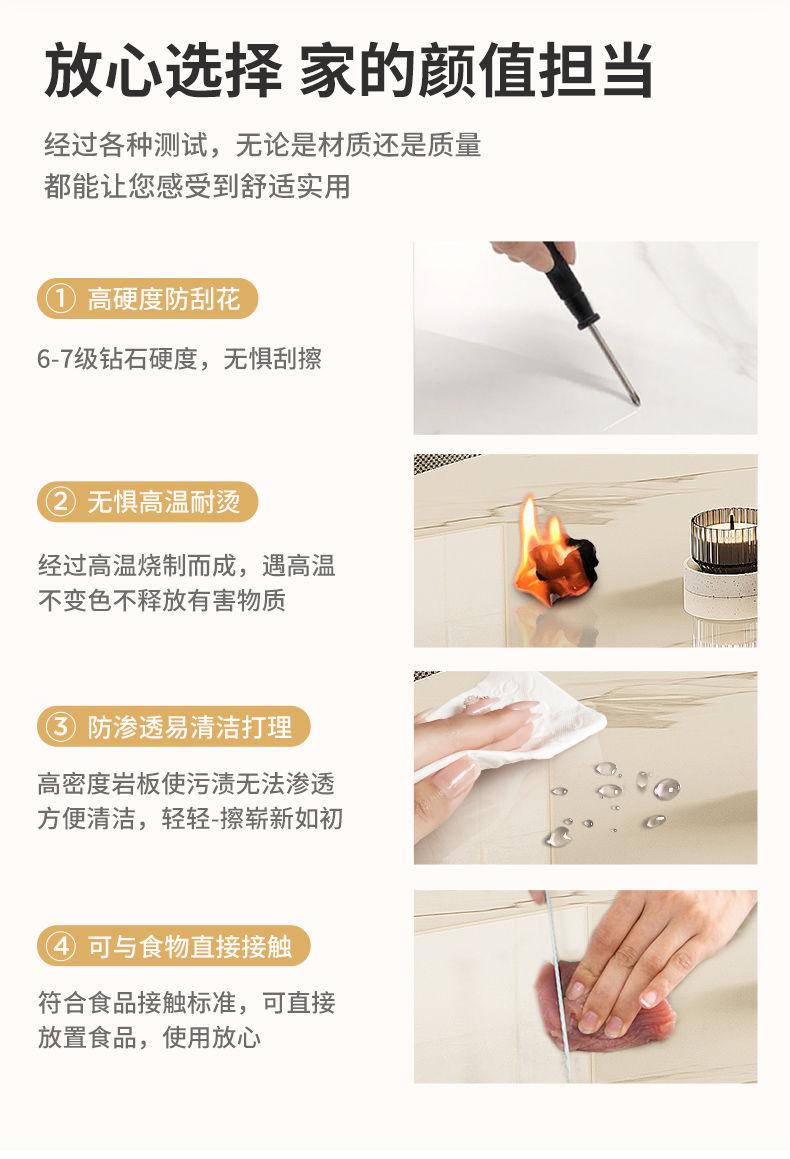 放心选择 家的颜值担当

经过各种测试，无论是材质还是质量
都能让您感受到舒适实用

① 高硬度防刮花

6-7级钻石硬度，无惧刮擦

② 无惧高温耐烫

经过高温烧制而成，遇高温
不变色不释放有害物质

③ 防渗透易清洁打理

高密度岩板使污渍无法渗透
方便清洁，轻轻-擦崭新如初

④ 可与食物直接接触

符合食品接触标准，可直接
放置食品，使用放心