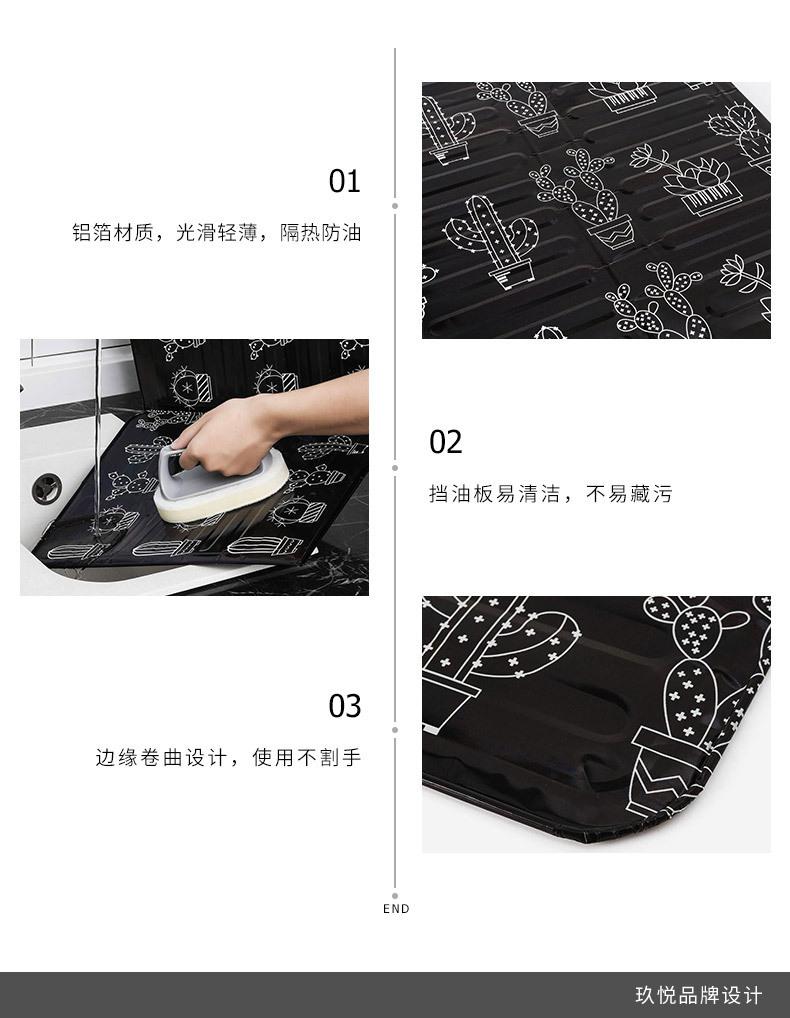 01

铝箔材质，光滑轻薄，隔热防油

02

挡油板易清洁，不易藏污

03

边缘卷曲设计，使用不割手

END

玖悦品牌设计