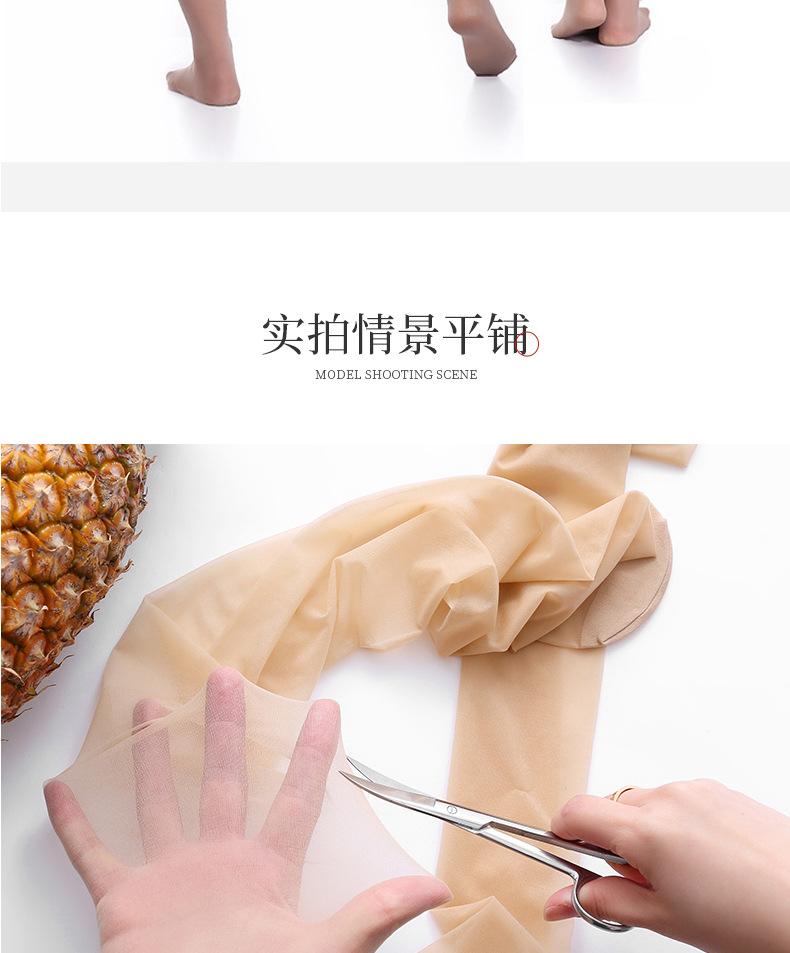 实拍情景平铺

MODEL SHOOTING SCENE