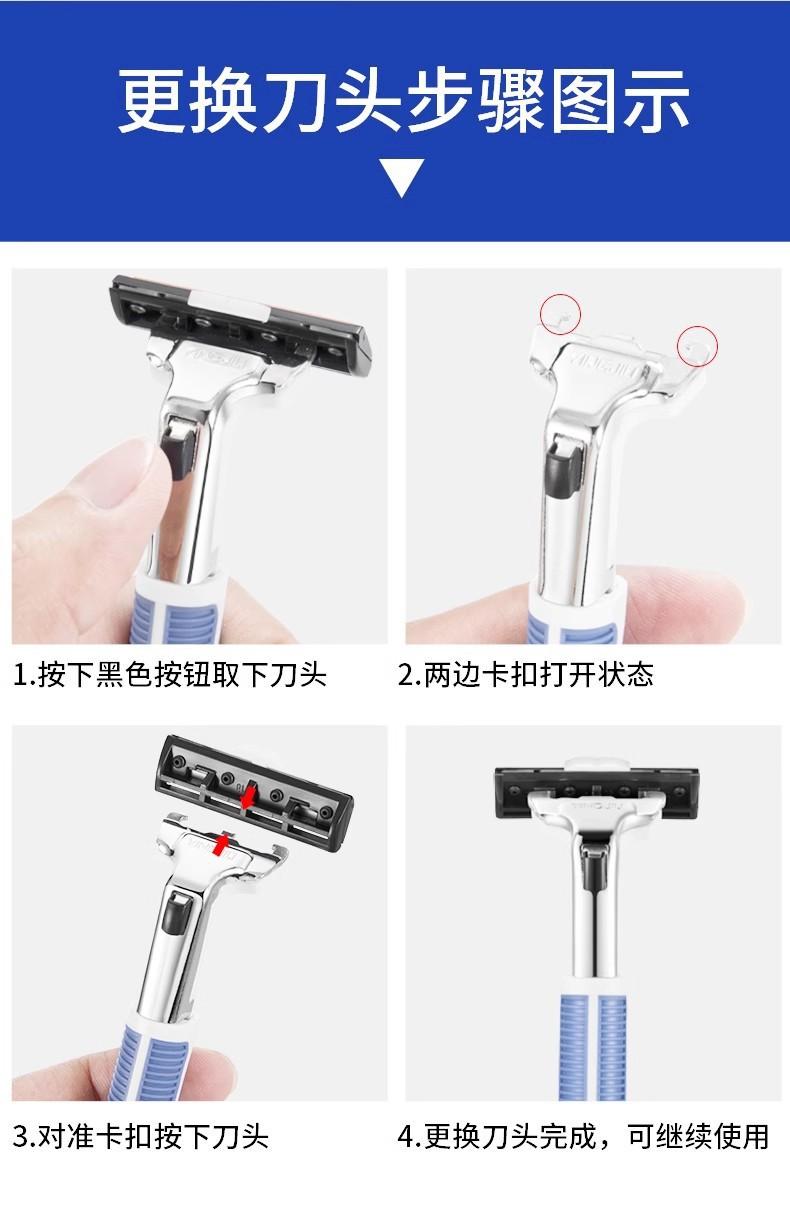 更换刀头步骤图示

1.按下黑色按钮取下刀头

2.两边卡扣打开状态

3.对准卡扣按下刀头

4.更换刀头完成，可继续使用