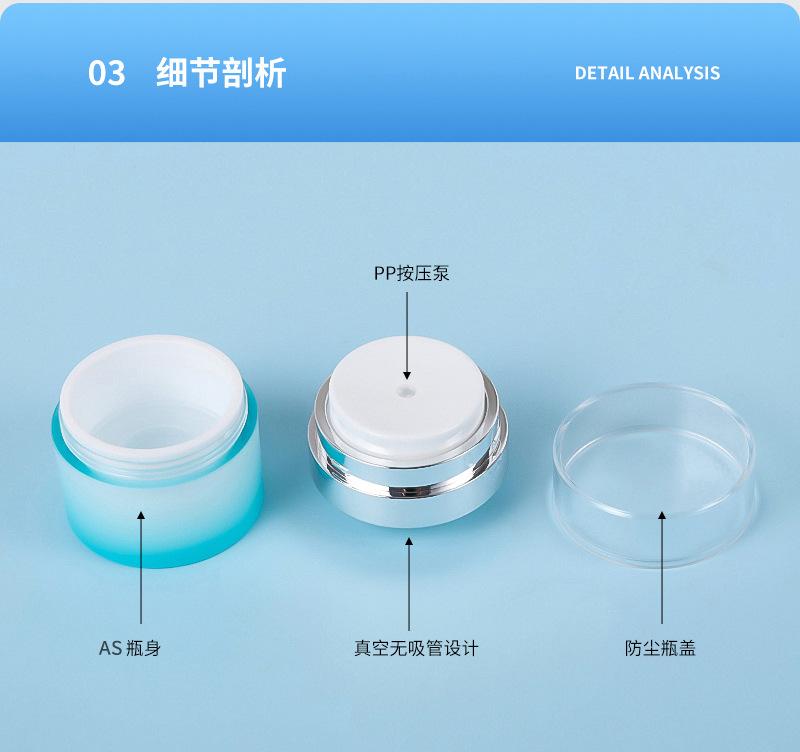 03 细节剖析

DETAIL ANALYSIS

PP按压泵

AS 瓶身

真空无吸管设计

防尘瓶盖