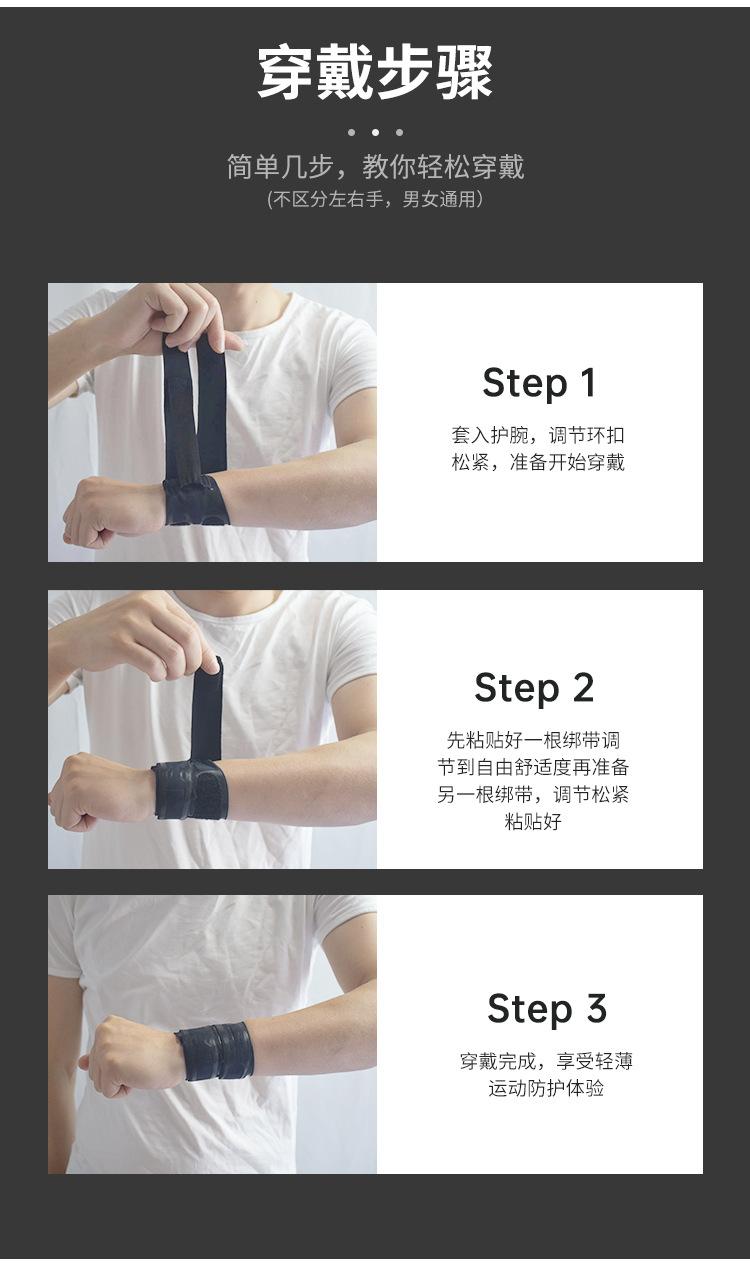 穿戴步骤

简单几步，教你轻松穿戴
(不区分左右手，男女通用)

Step 1
套入护腕，调节环扣松紧，准备开始穿戴

Step 2
先粘贴好一根绑带调节到自由舒适度再准备另一根绑带，调节松紧粘贴好

Step 3
穿戴完成，享受轻薄运动防护体验